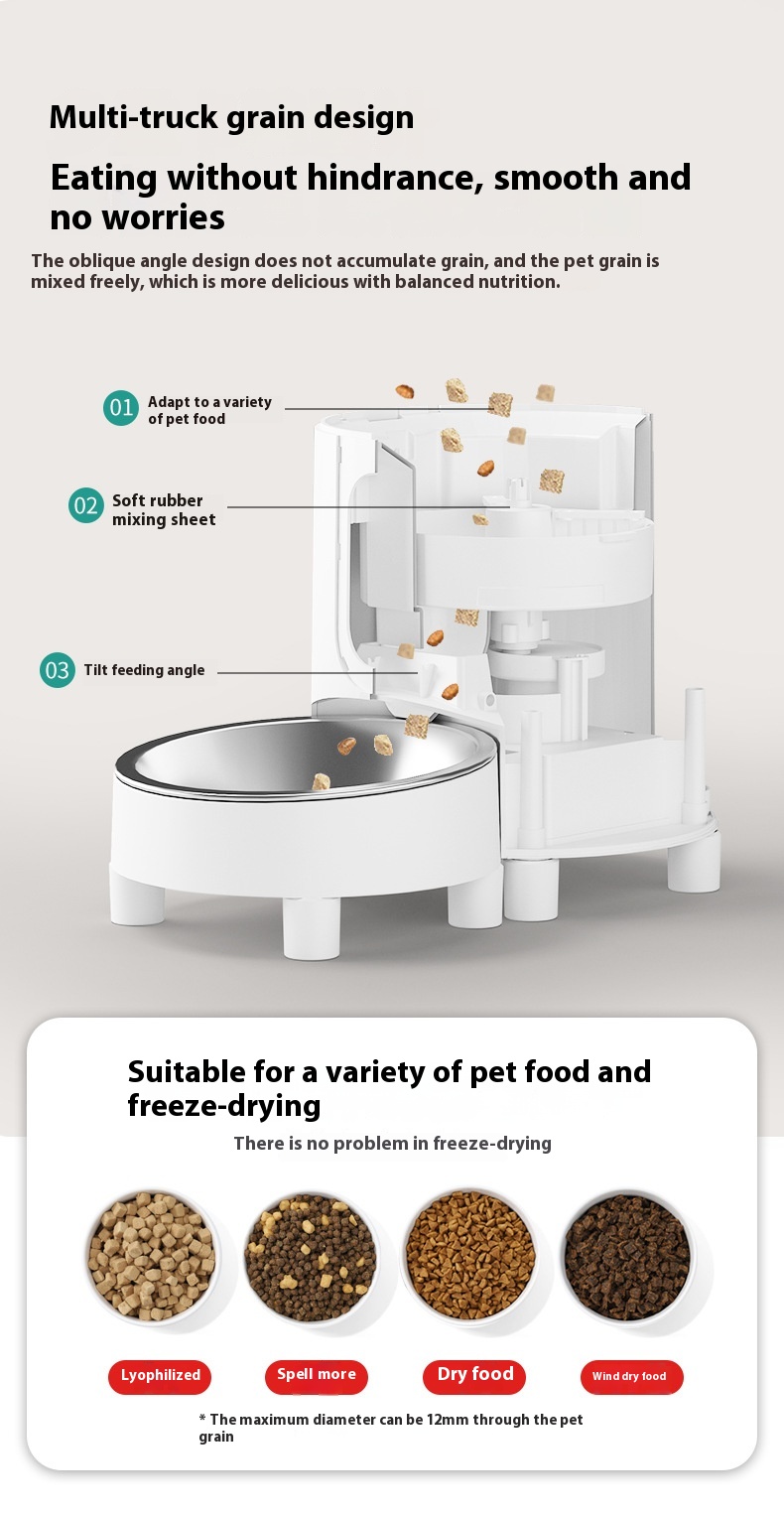 Multi-truck grain design

Eating without hindrance, smooth and no worries

The oblique angle design does not accumulate grain, and the pet grain is mixed freely, which is more delicious with balanced nutrition.

01 Adapt to a variety of pet food

02 Soft rubber mixing sheet

03 Tilt feeding angle

Suitable for a variety of pet food and freeze-drying

There is no problem in freeze-drying

Lyophilized

Spell more

Dry food

Wind dry food

* The maximum diameter can be 12mm through the pet grain