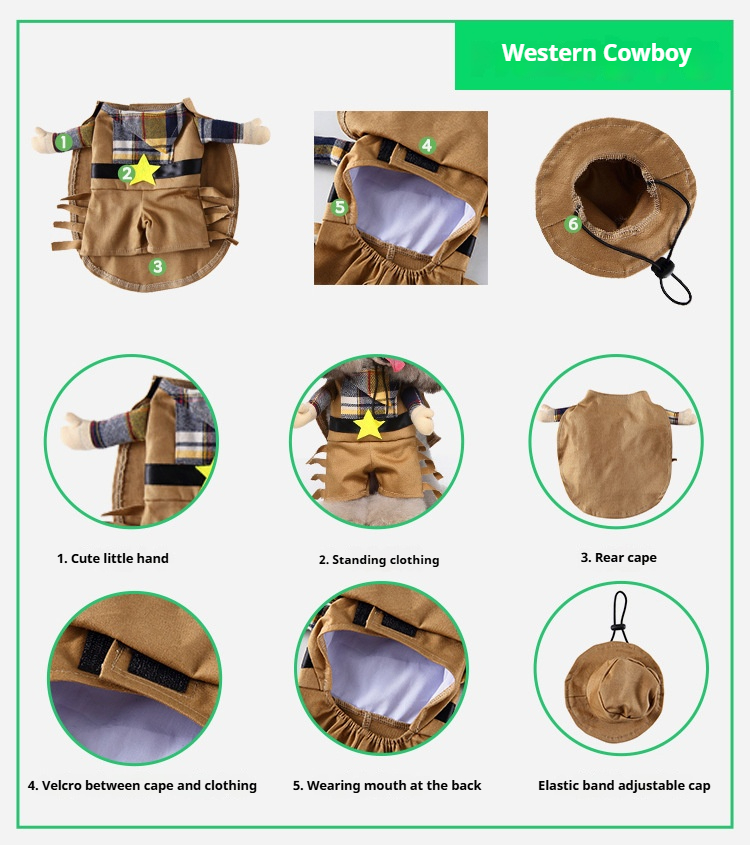 Western Cowboy

1
2
3
4
5
6

1. Cute little hand

2. Standing clothing

3. Rear cape

4. Velcro between cape and clothing

5. Wearing mouth at the back

Elastic band adjustable cap