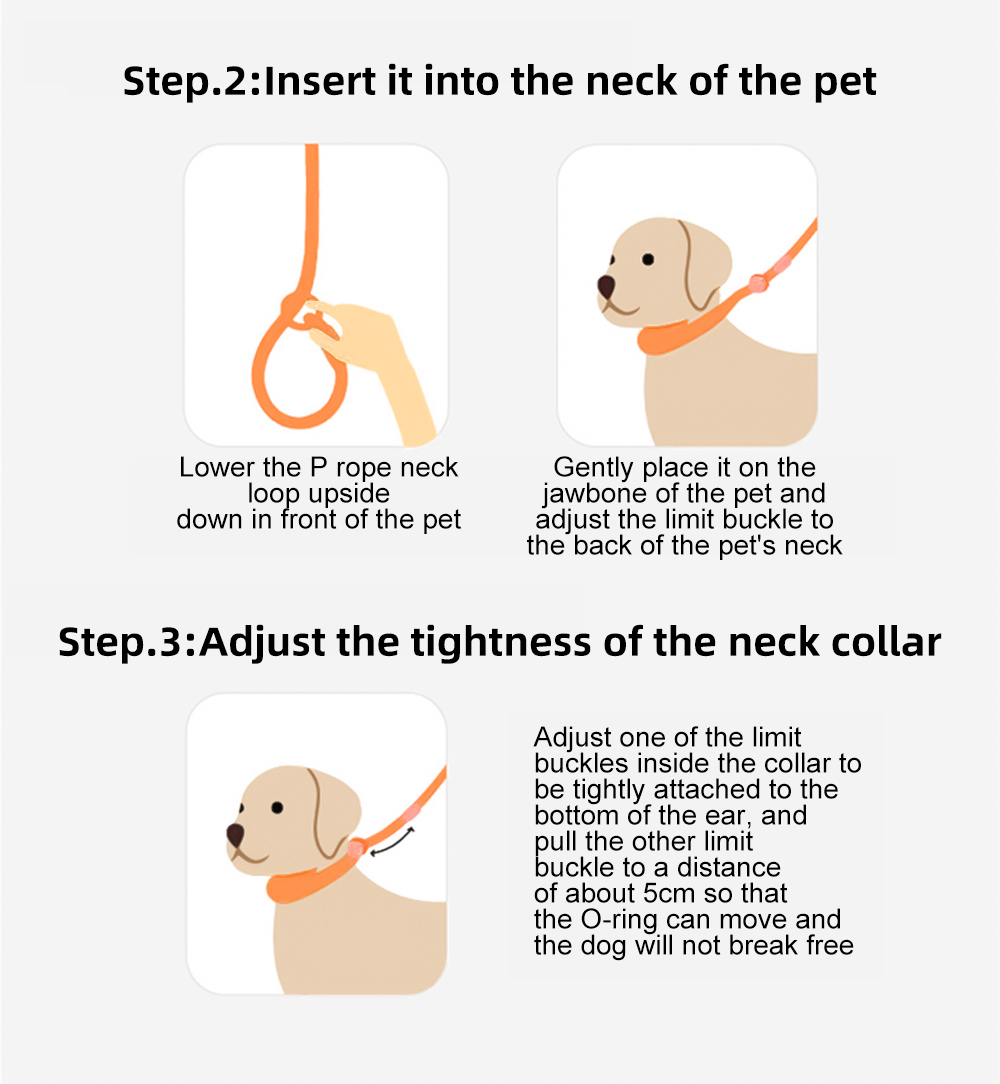 Step.2:Insert it into the neck of the pet

Lower the P rope neck loop upside down in front of the pet

Gently place it on the jawbone of the pet and adjust the limit buckle to the back of the pet's neck

Step.3:Adjust the tightness of the neck collar

Adjust one of the limit buckles inside the collar to be tightly attached to the bottom of the ear, and pull the other limit buckle to a distance of about 5cm so that the O-ring can move and the dog will not break free