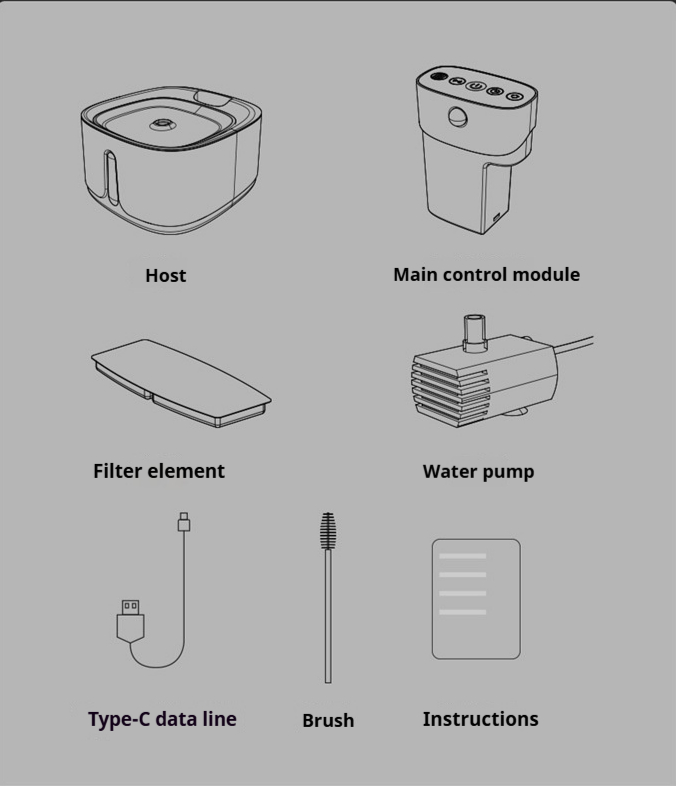 Host

Main control module

Filter element

Water pump

Type-C data line

Brush

Instructions