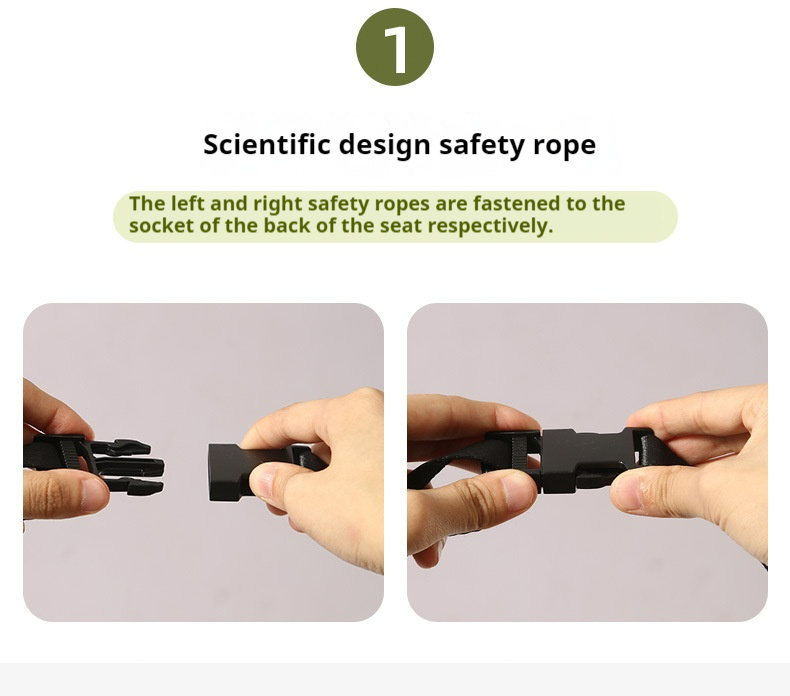 1

Scientific design safety rope

The left and right safety ropes are fastened to the socket of the back of the seat respectively.