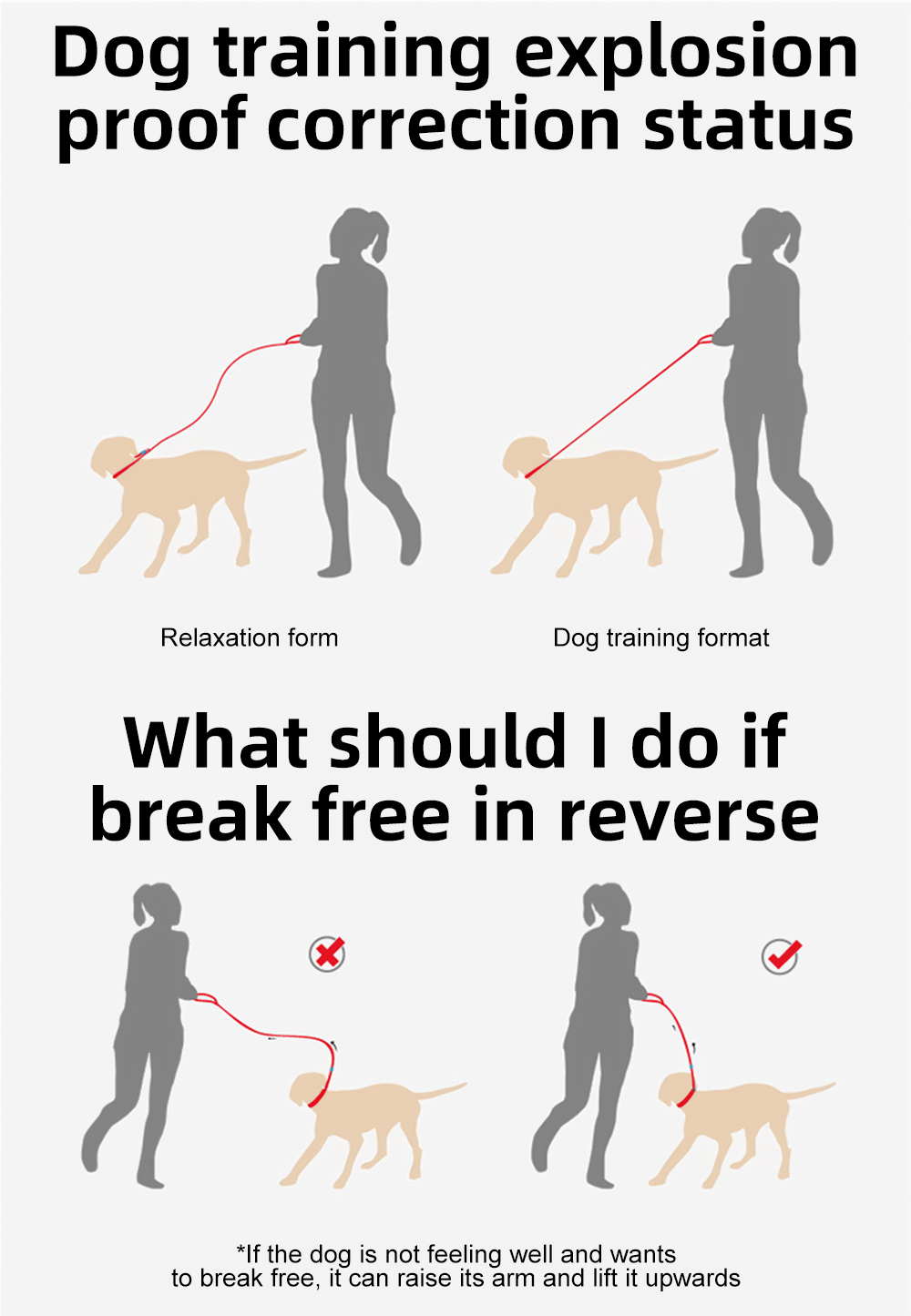 Dog training explosion proof correction status

Relaxation form

Dog training format

What should I do if break free in reverse

*If the dog is not feeling well and wants to break free, it can raise its arm and lift it upwards