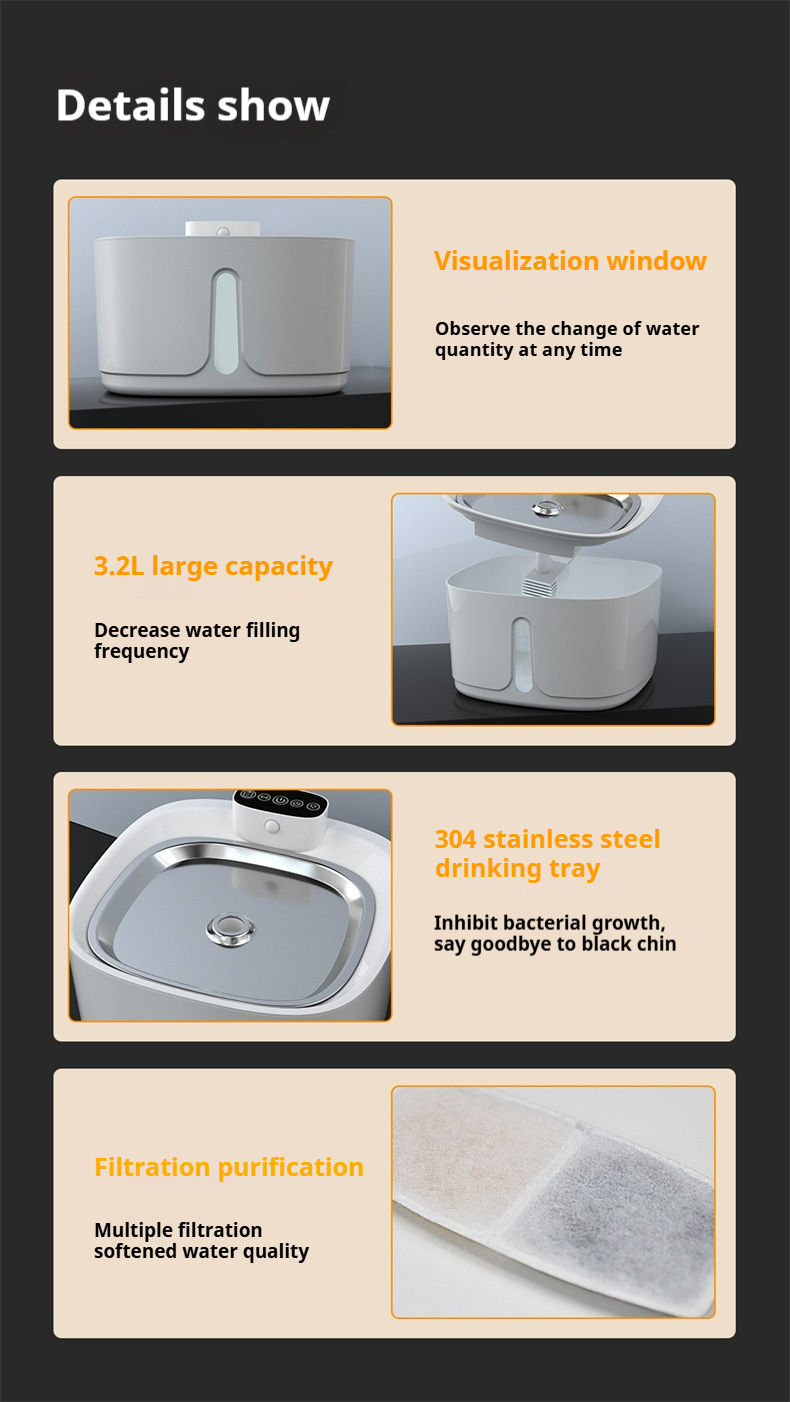 Details show

Visualization window

Observe the change of water quantity at any time

3.2L large capacity

Decrease water filling frequency

304 stainless steel drinking tray

Inhibit bacterial growth, say goodbye to black chin

Filtration purification

Multiple filtration softened water quality