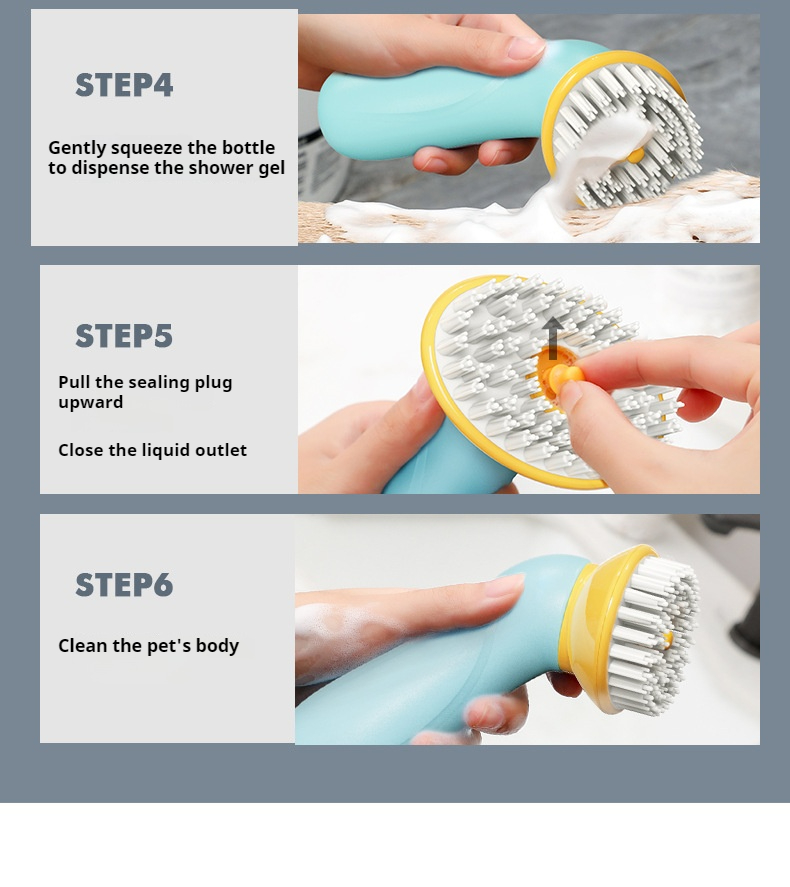 STEP4

Gently squeeze the bottle to dispense the shower gel

STEP5

Pull the sealing plug upward

Close the liquid outlet

STEP6

Clean the pet's body