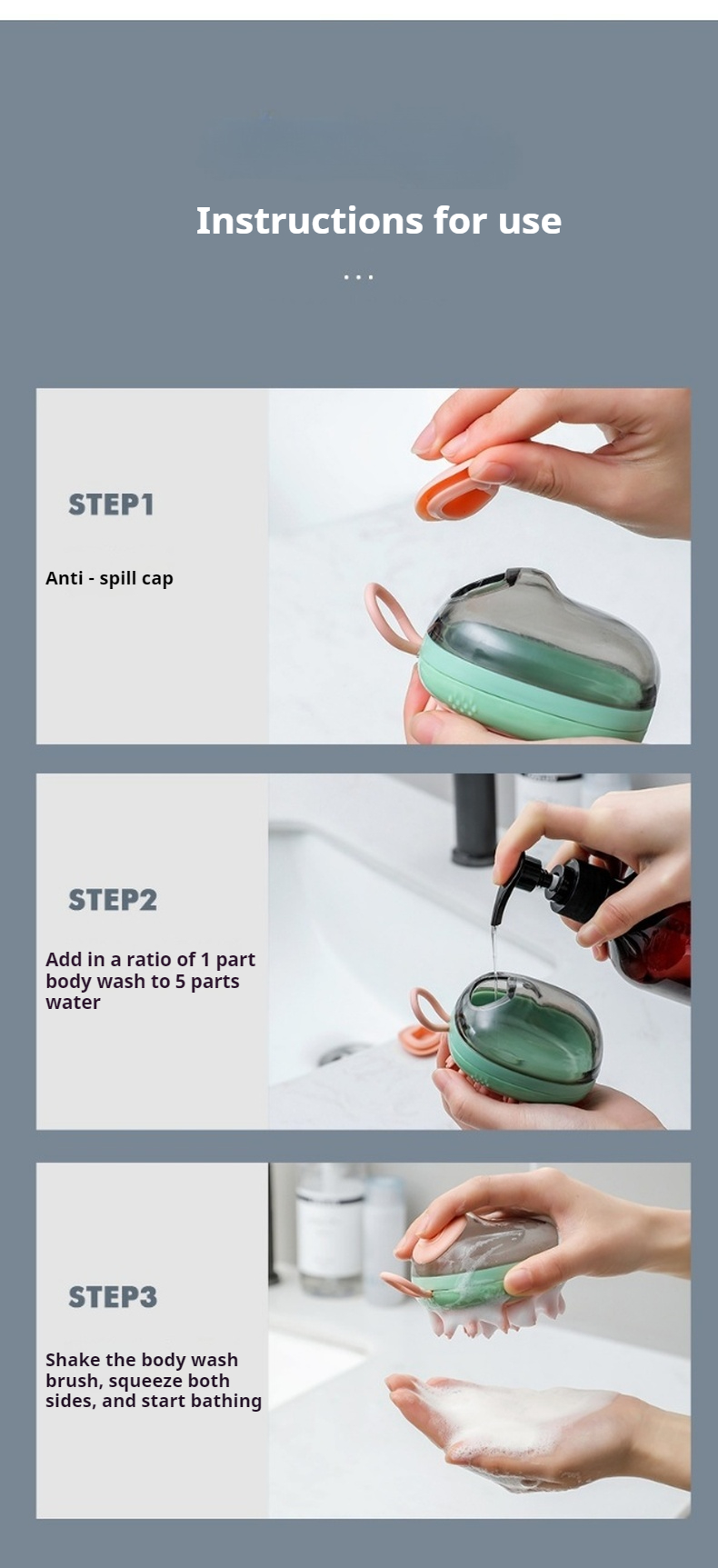 Instructions for use

...

STEP1

Anti - spill cap

STEP2

Add in a ratio of 1 part body wash to 5 parts water

STEP3

Shake the body wash brush, squeeze both sides, and start bathing