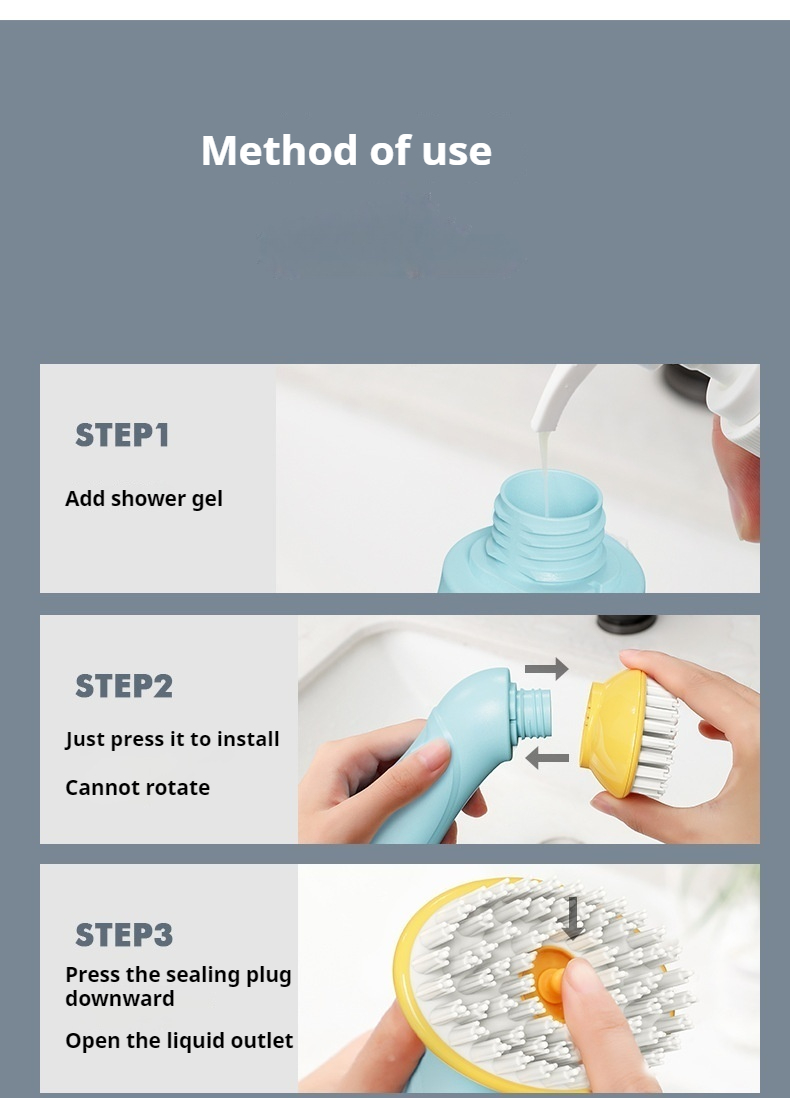 Method of use

STEP1

Add shower gel

STEP2

Just press it to install

Cannot rotate

STEP3

Press the sealing plug downward

Open the liquid outlet