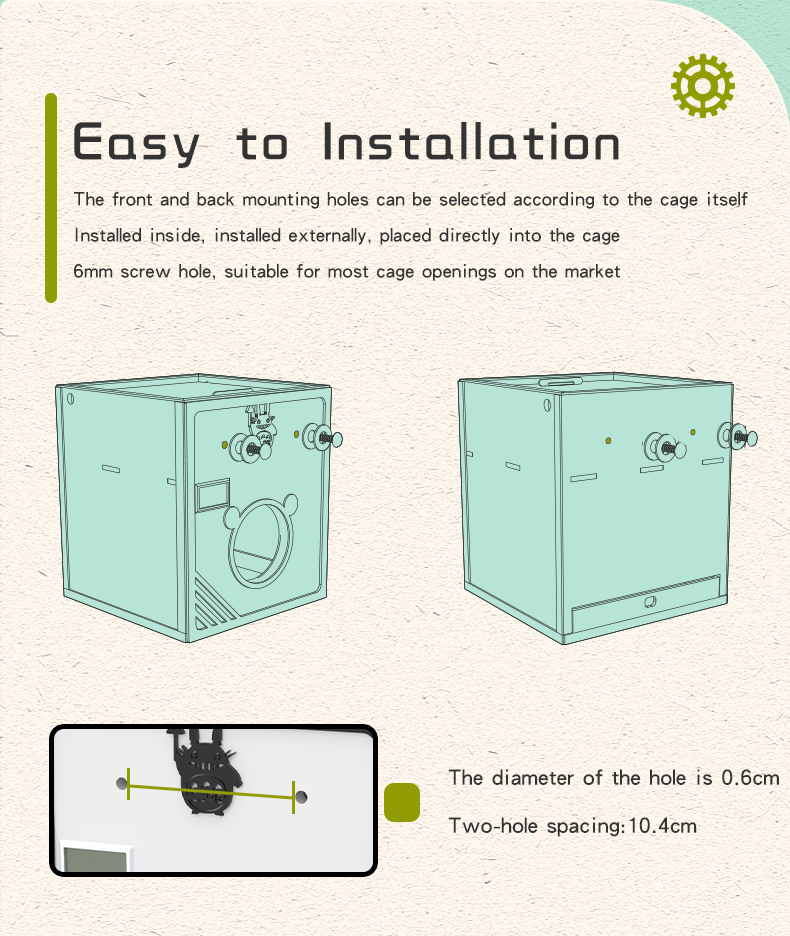 Easy to Installation

The front and back mounting holes can be selected according to the cage itself
Installed inside, installed externally, placed directly into the cage
6mm screw hole, suitable for most cage openings on the market

The diameter of the hole is 0.6cm
Two-hole spacing:10.4cm