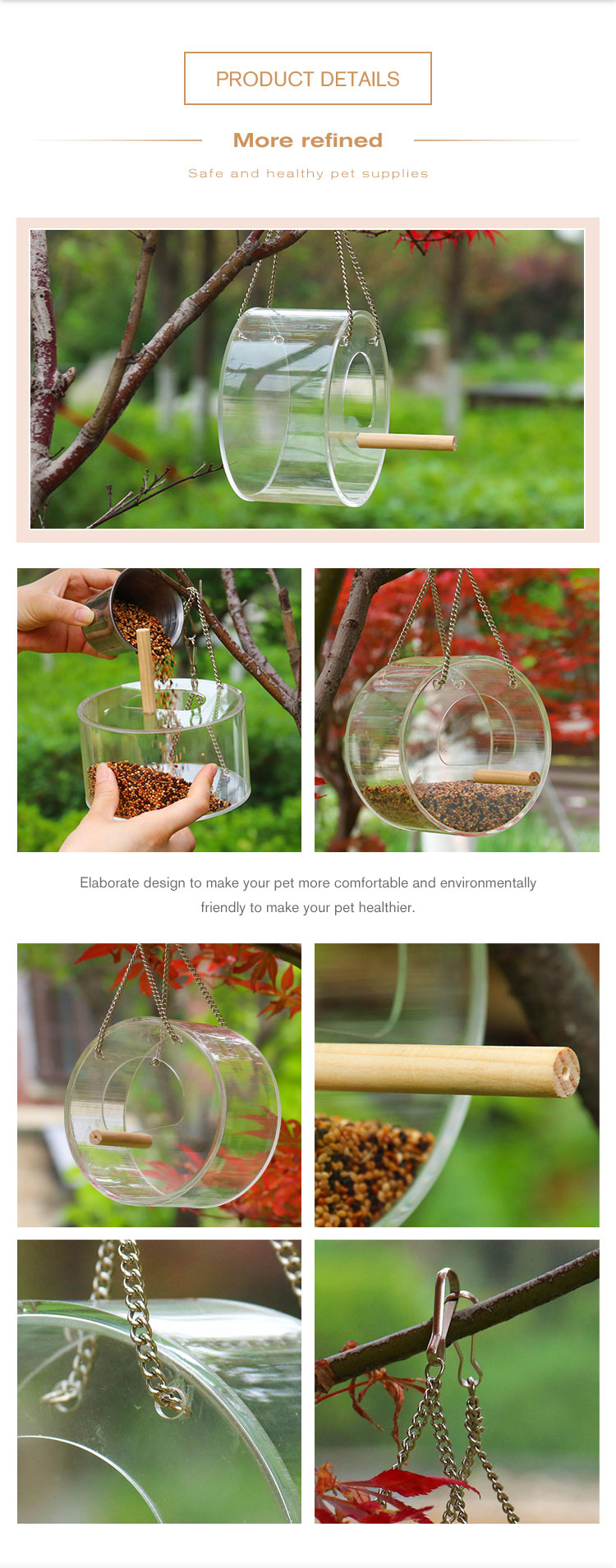 PRODUCT DETAILS

More refined

Safe and healthy pet supplies

Elaborate design to make your pet more comfortable and environmentally friendly to make your pet healthier.