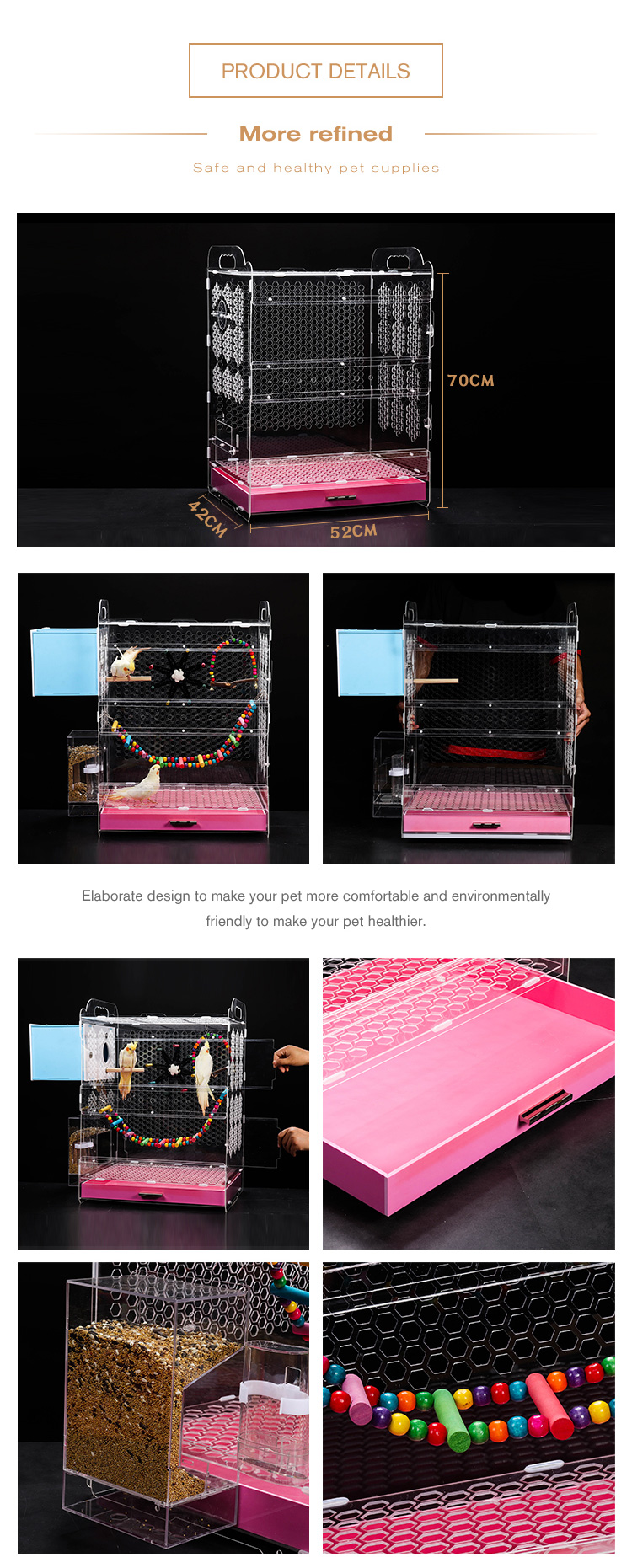 PRODUCT DETAILS

More refined

Safe and healthy pet supplies

70CM

42CM

52CM

Elaborate design to make your pet more comfortable and environmentally friendly to make your pet healthier.