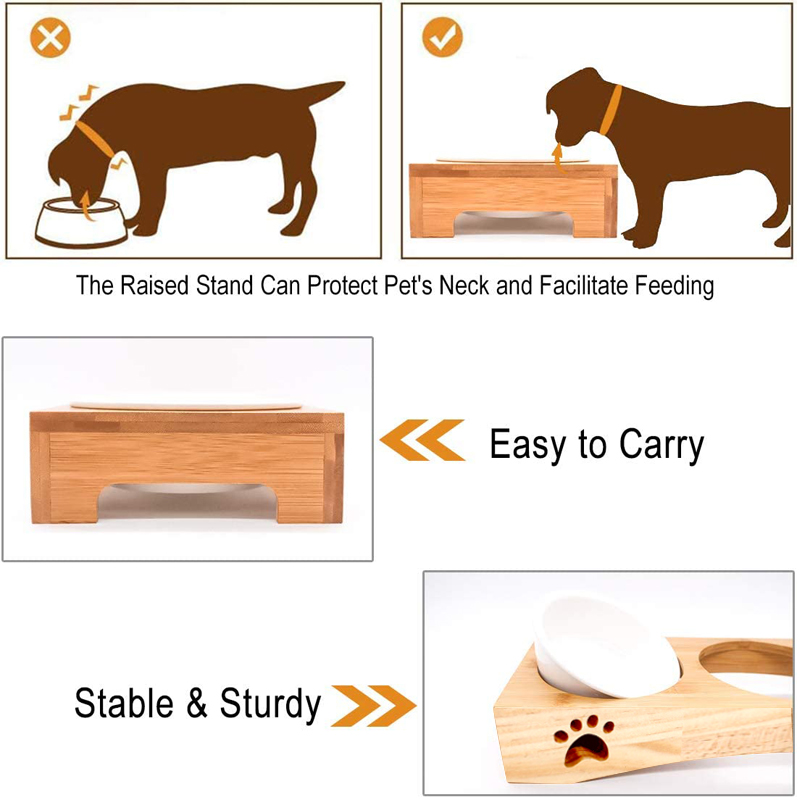 The Raised Stand Can Protect Pet's Neck and Facilitate Feeding

Easy to Carry

Stable & Sturdy