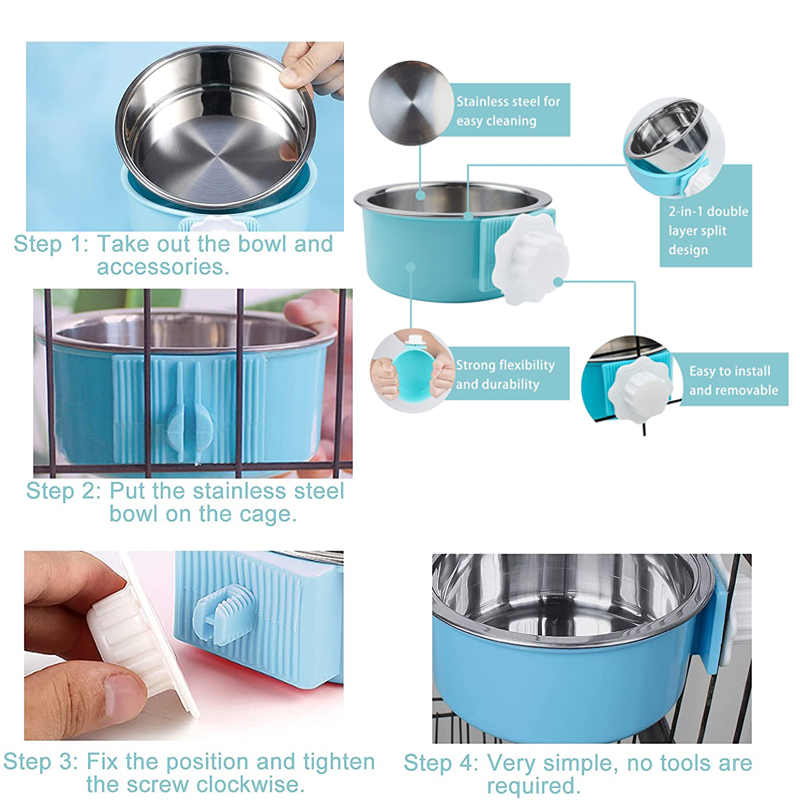 Step 1: Take out the bowl and accessories.

Stainless steel for easy cleaning

2-in-1 double layer split design

Strong flexibility and durability

Easy to install and removable

Step 2: Put the stainless steel bowl on the cage.

Step 3: Fix the position and tighten the screw clockwise.

Step 4: Very simple, no tools are required.