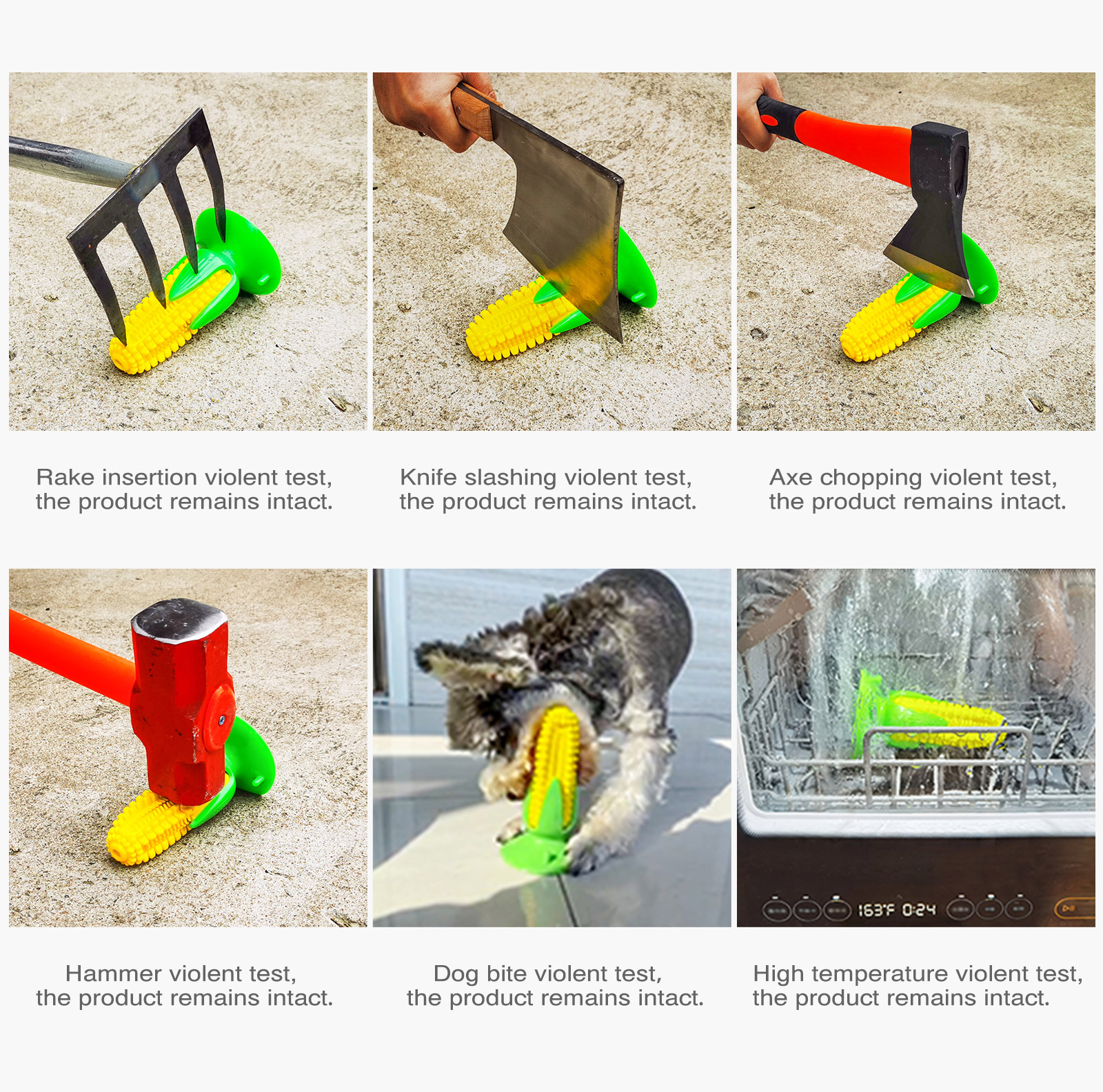 Rake insertion violent test, the product remains intact.

Knife slashing violent test, the product remains intact.

Axe chopping violent test, the product remains intact.

163°F 0:24

Hammer violent test, the product remains intact.

Dog bite violent test, the product remains intact.

High temperature violent test, the product remains intact.