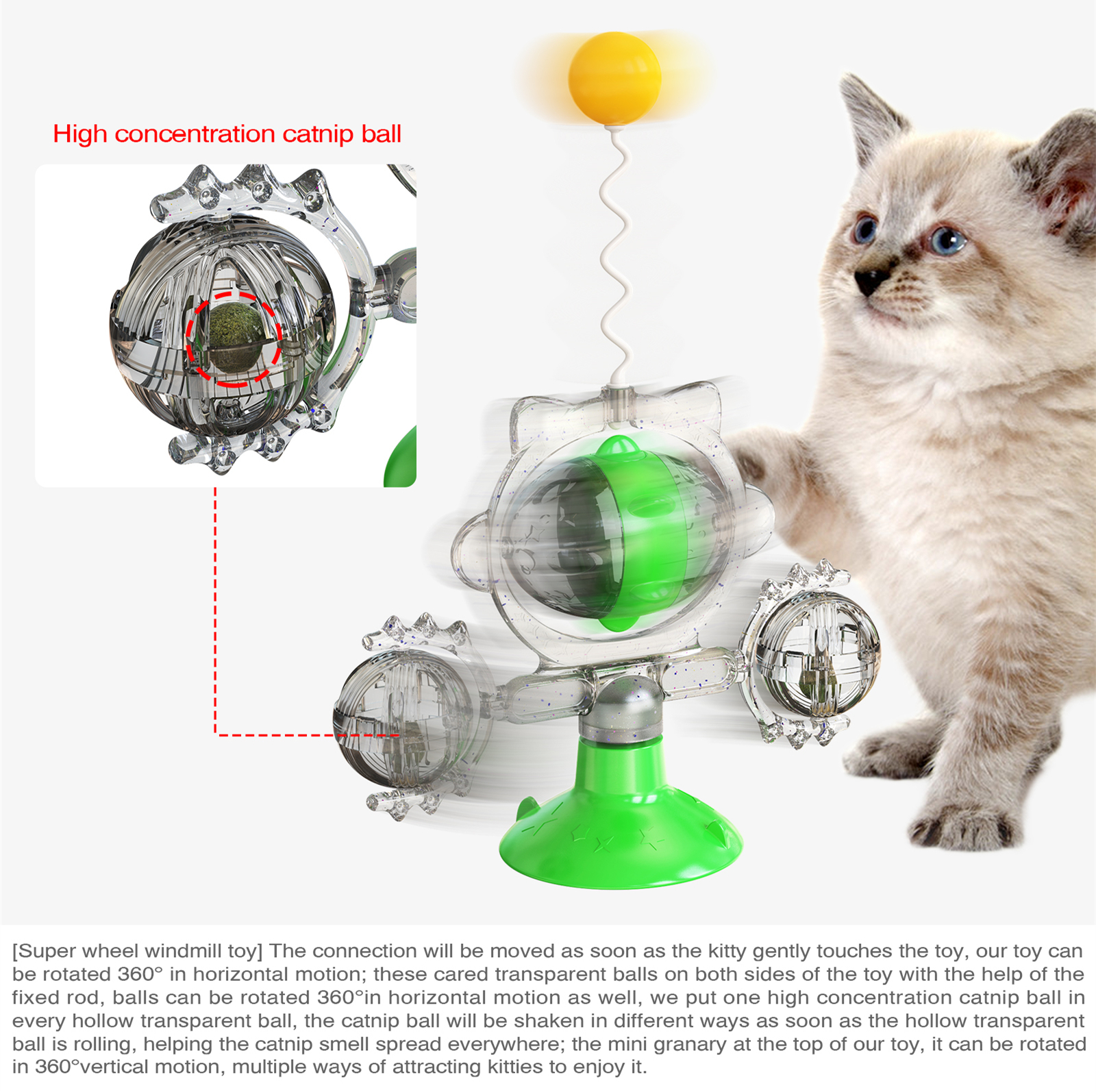 High concentration catnip ball

[Super wheel windmill toy] The connection will be moved as soon as the kitty gently touches the toy, our toy can be rotated 360° in horizontal motion; these cared transparent balls on both sides of the toy with the help of the fixed rod, balls can be rotated 360°in horizontal motion as well, we put one high concentration catnip ball in every hollow transparent ball, the catnip ball will be shaken in different ways as soon as the hollow transparent ball is rolling, helping the catnip smell spread everywhere; the mini granary at the top of our toy, it can be rotated in 360°vertical motion, multiple ways of attracting kitties to enjoy it.