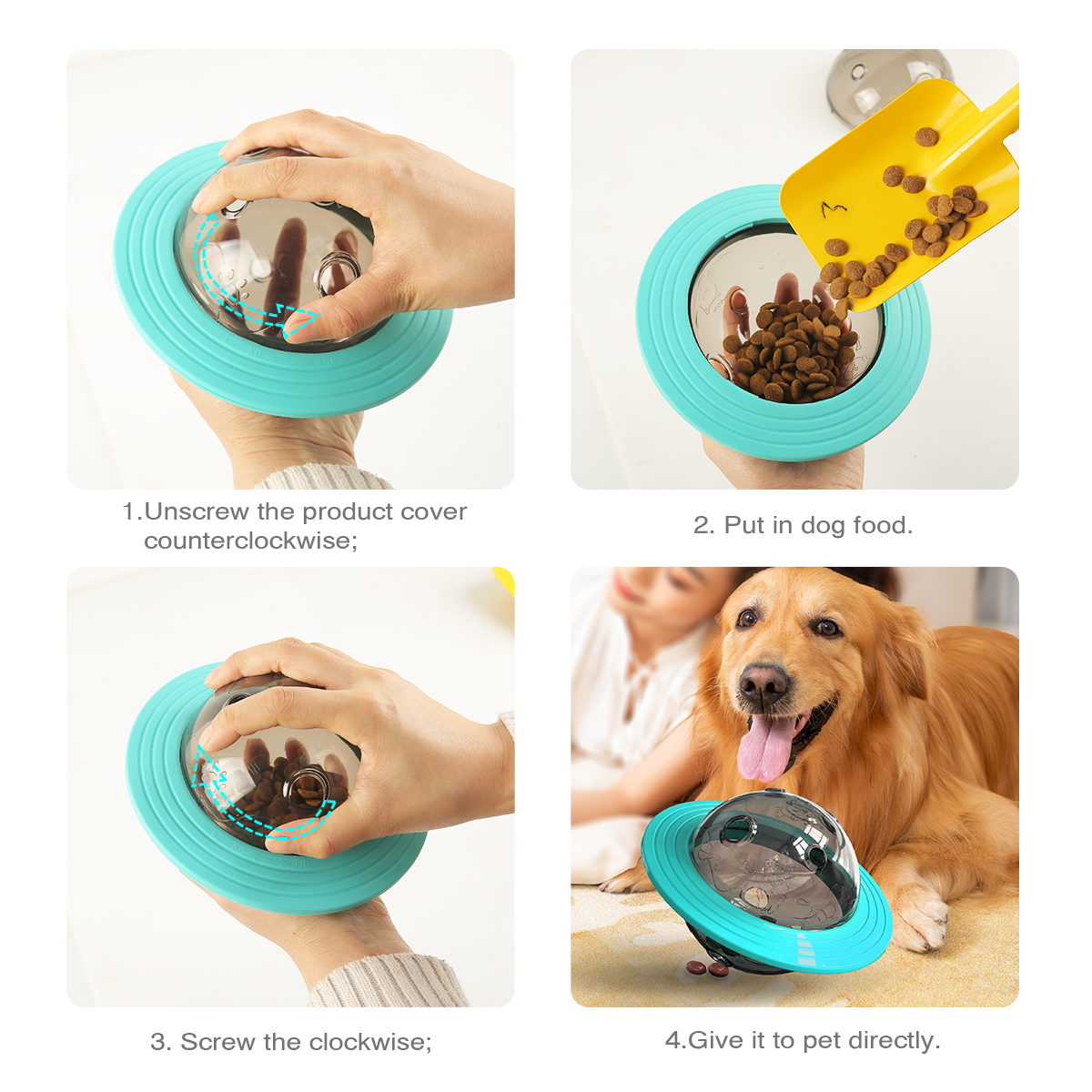 1.Unscrew the product cover counterclockwise;

2. Put in dog food.

3. Screw the clockwise;

4.Give it to pet directly.