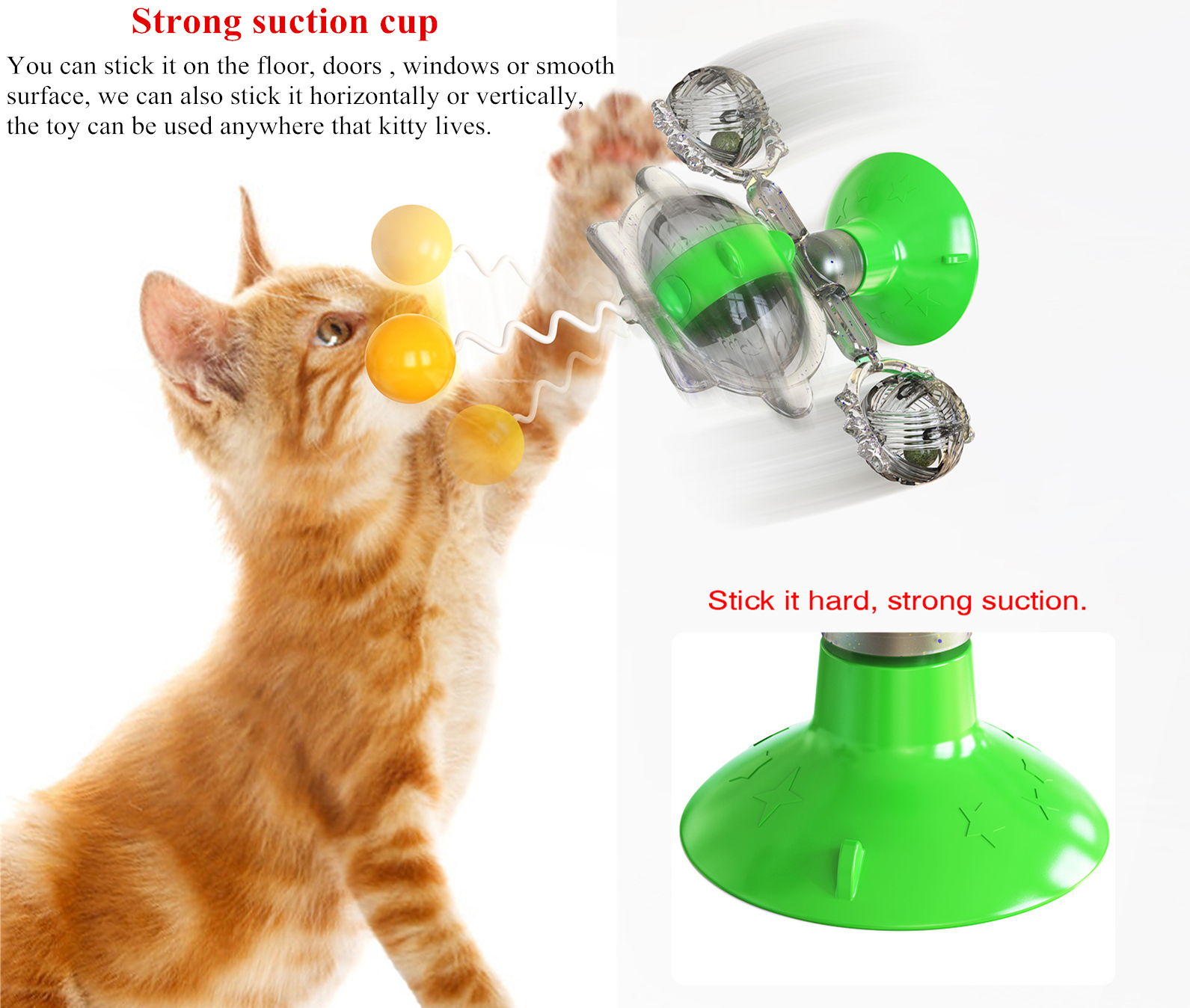 Strong suction cup

You can stick it on the floor, doors , windows or smooth surface, we can also stick it horizontally or vertically, the toy can be used anywhere that kitty lives.

Stick it hard, strong suction.