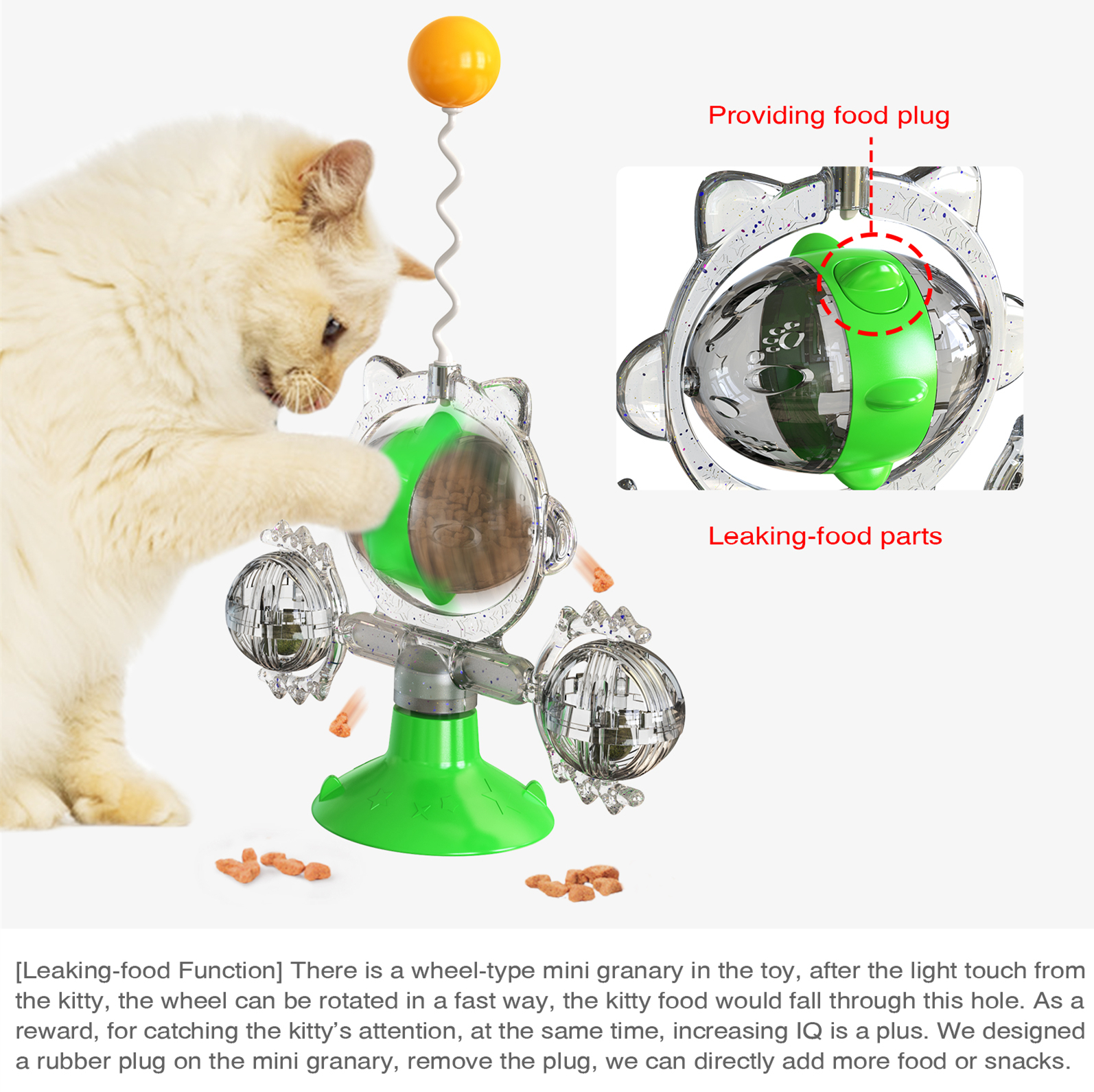 Providing food plug

Leaking-food parts

[Leaking-food Function] There is a wheel-type mini granary in the toy, after the light touch from the kitty, the wheel can be rotated in a fast way, the kitty food would fall through this hole. As a reward, for catching the kitty's attention, at the same time, increasing IQ is a plus. We designed a rubber plug on the mini granary, remove the plug, we can directly add more food or snacks.