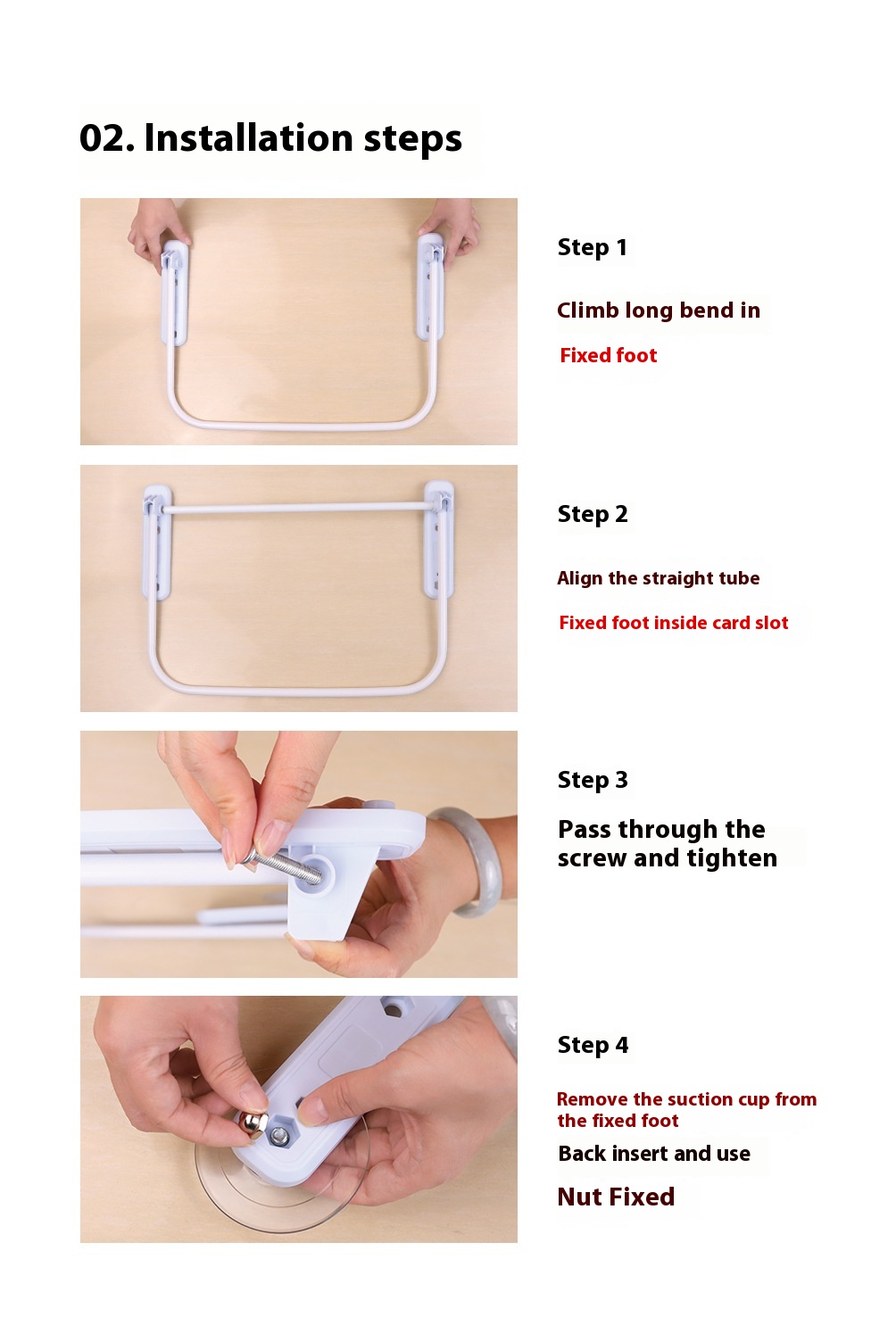 02. Installation steps

Step 1

Climb long bend in

Fixed foot

Step 2

Align the straight tube

Fixed foot inside card slot

Step 3

Pass through the screw and tighten

Step 4

Remove the suction cup from the fixed foot

Back insert and use

Nut Fixed