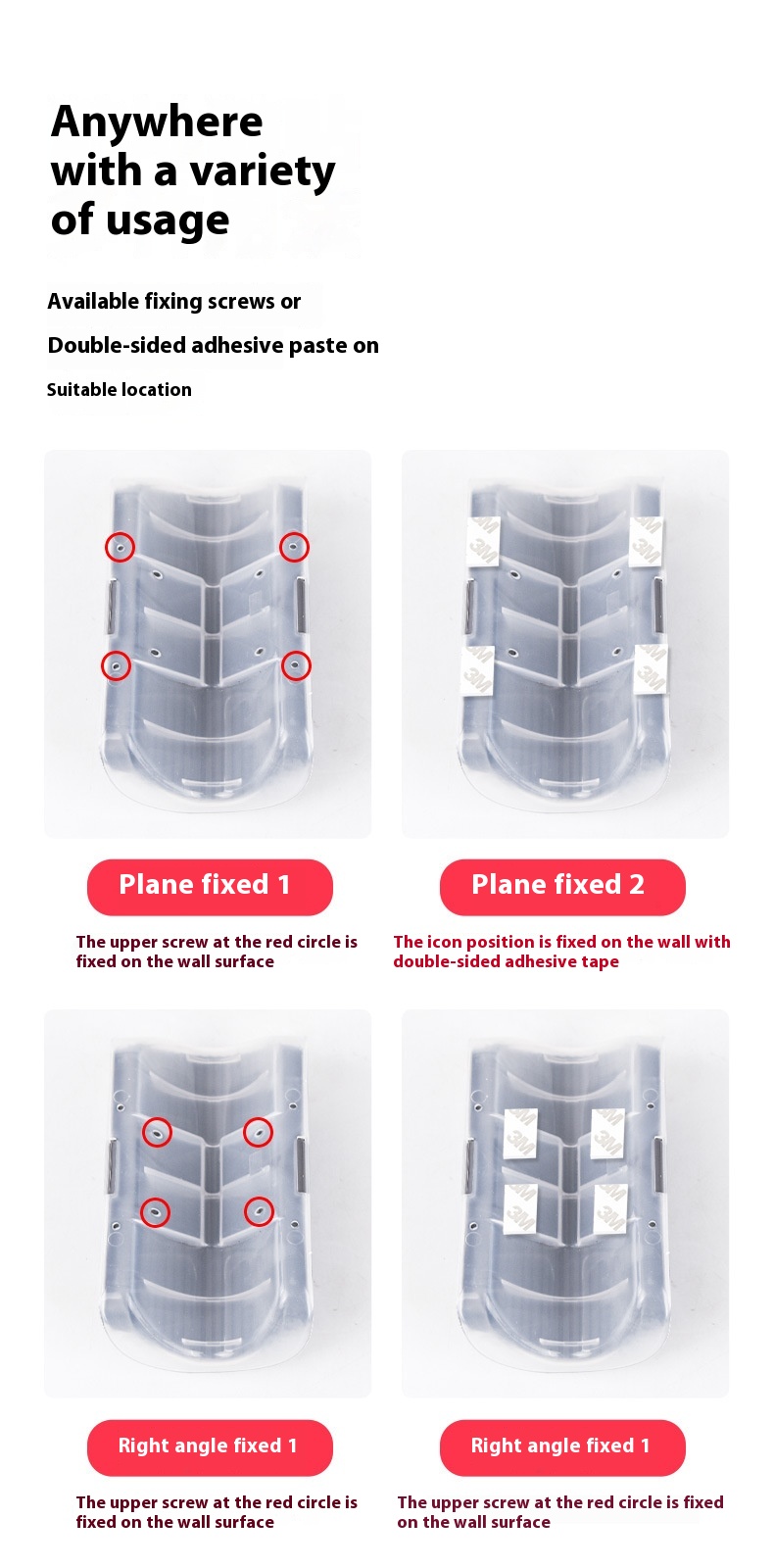 Anywhere with a variety of usage

Available fixing screws or

Double-sided adhesive paste on

Suitable location

3M 3M 3M 3M

Plane fixed 1

The upper screw at the red circle is fixed on the wall surface

Plane fixed 2

The icon position is fixed on the wall with double-sided adhesive tape

3M 3M 3M 3M

Right angle fixed 1

The upper screw at the red circle is fixed on the wall surface

Right angle fixed 1

The upper screw at the red circle is fixed on the wall surface