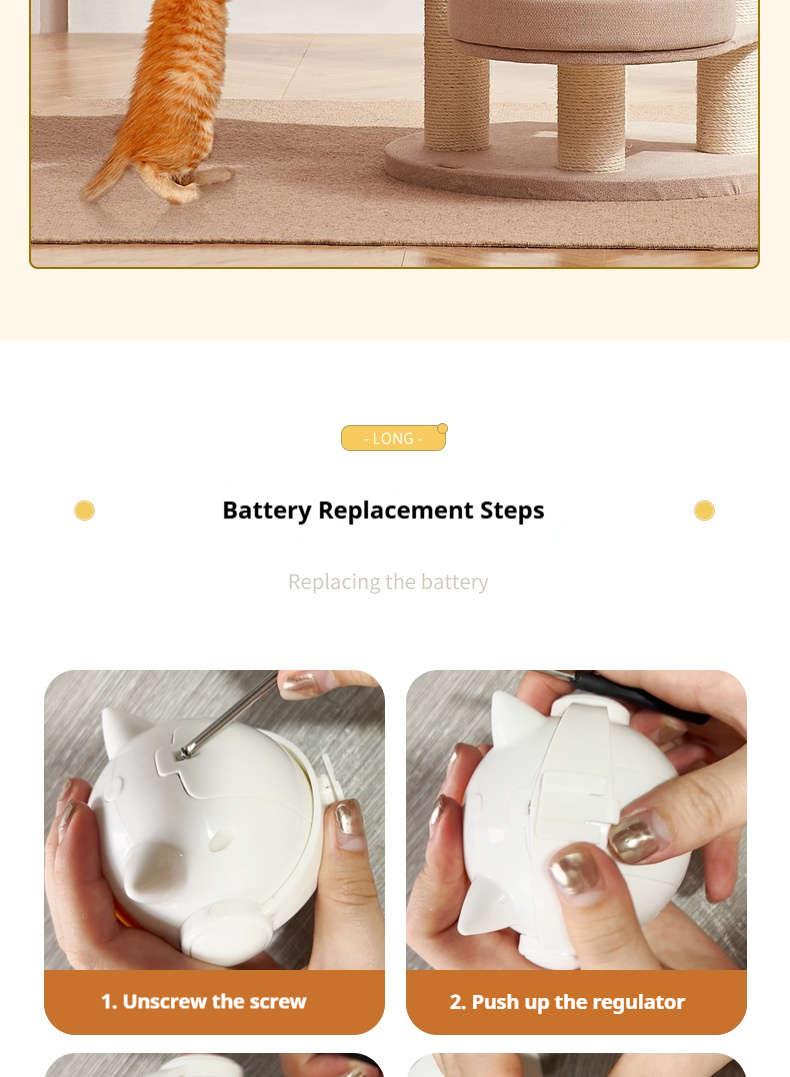 - LONG -

Battery Replacement Steps

Replacing the battery

1. Unscrew the screw

2. Push up the regulator