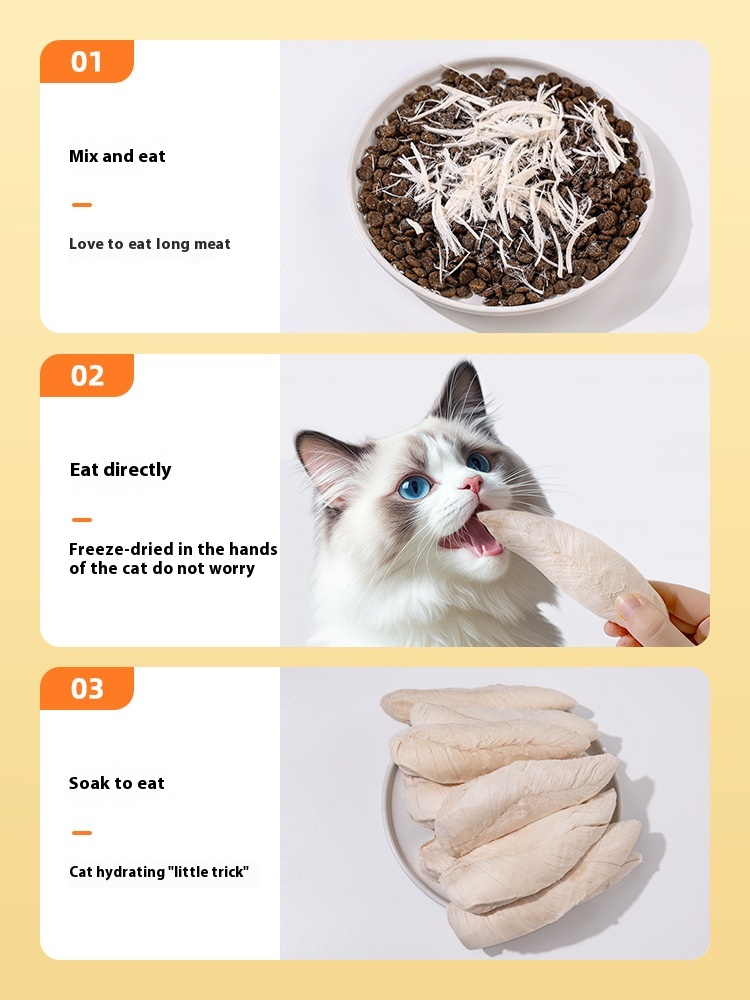 01

Mix and eat

Love to eat long meat

02

Eat directly

Freeze-dried in the hands of the cat do not worry

03

Soak to eat

Cat hydrating "little trick"