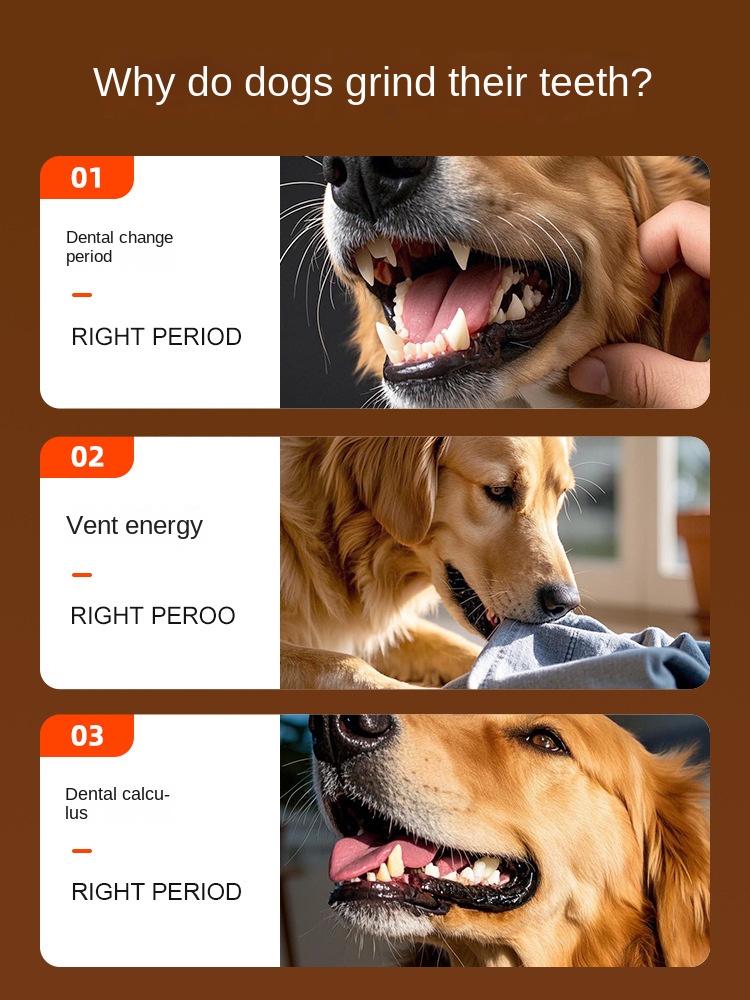 Why do dogs grind their teeth?

01

Dental change period

RIGHT PERIOD

02

Vent energy

RIGHT PEROO

03

Dental calculus

RIGHT PERIOD