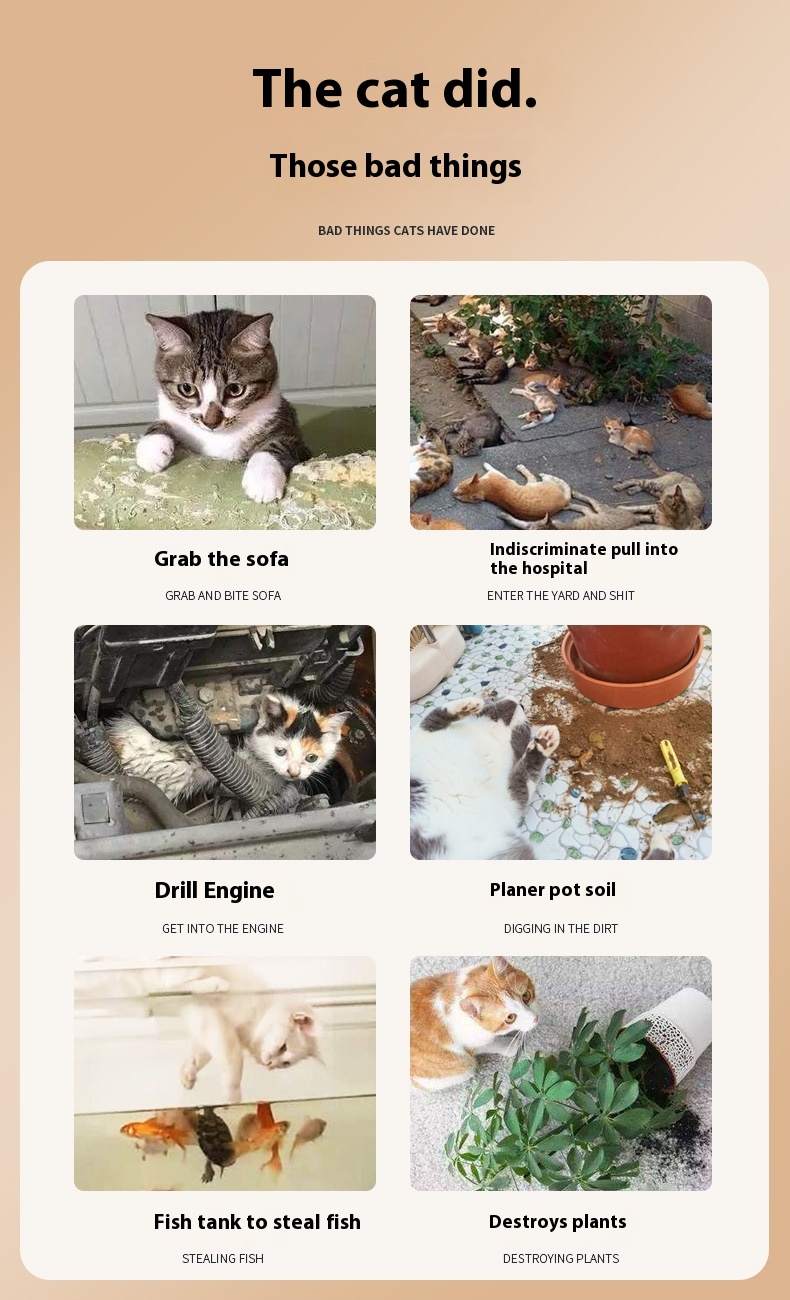 The cat did.

Those bad things

BAD THINGS CATS HAVE DONE

Grab the sofa

GRAB AND BITE SOFA

Indiscriminate pull into the hospital

ENTER THE YARD AND SHIT

Drill Engine

GET INTO THE ENGINE

Planer pot soil

DIGGING IN THE DIRT

Fish tank to steal fish

STEALING FISH

Destroys plants

DESTROYING PLANTS