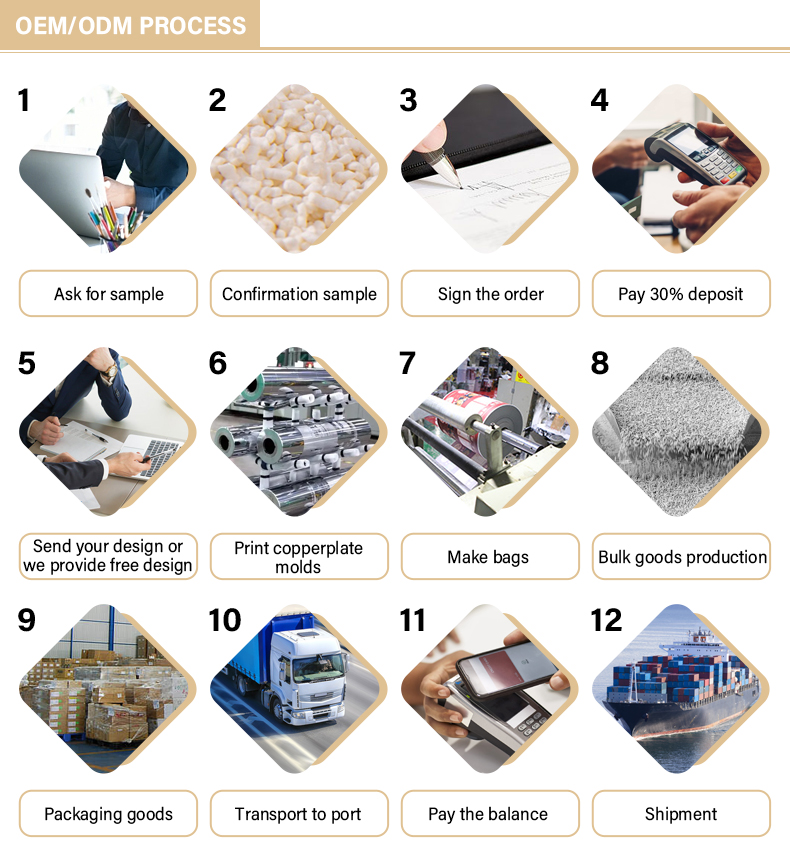 OEM/ODM PROCESS

1

Ask for sample

2

Confirmation sample

3

Sign the order

4

Pay 30% deposit

5

Send your design or we provide free design

6

Print copperplate molds

7

Make bags

8

Bulk goods production

9

Packaging goods

10

Transport to port

11

Pay the balance

12

Shipment