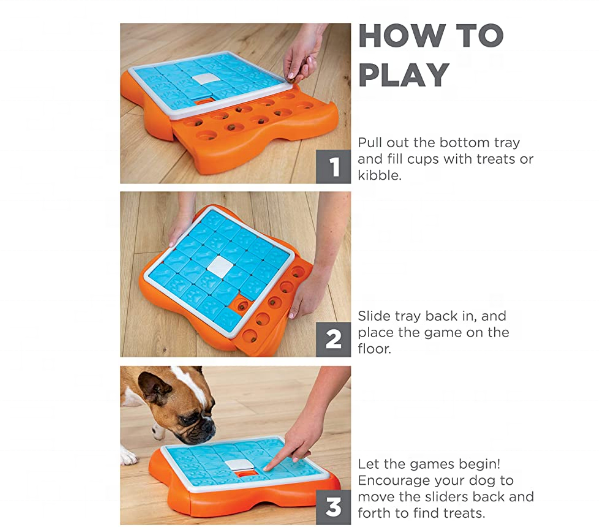 HOW TO PLAY

1

Pull out the bottom tray and fill cups with treats or kibble.

2

Slide tray back in, and place the game on the floor.

3

Let the games begin! Encourage your dog to move the sliders back and forth to find treats.