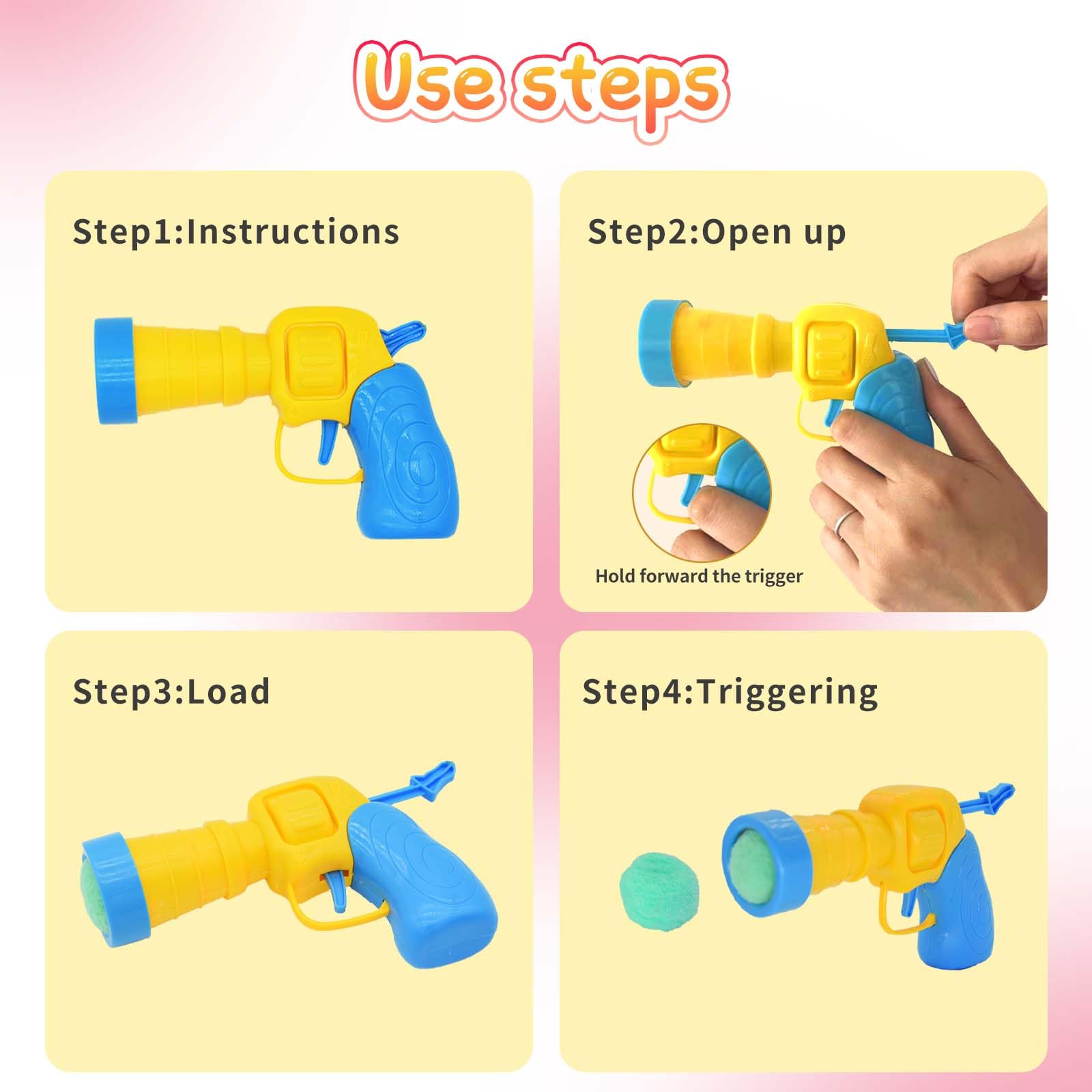 Use steps

Step1:Instructions

Step2:Open up

Hold forward the trigger

Step3:Load

Step4:Triggering