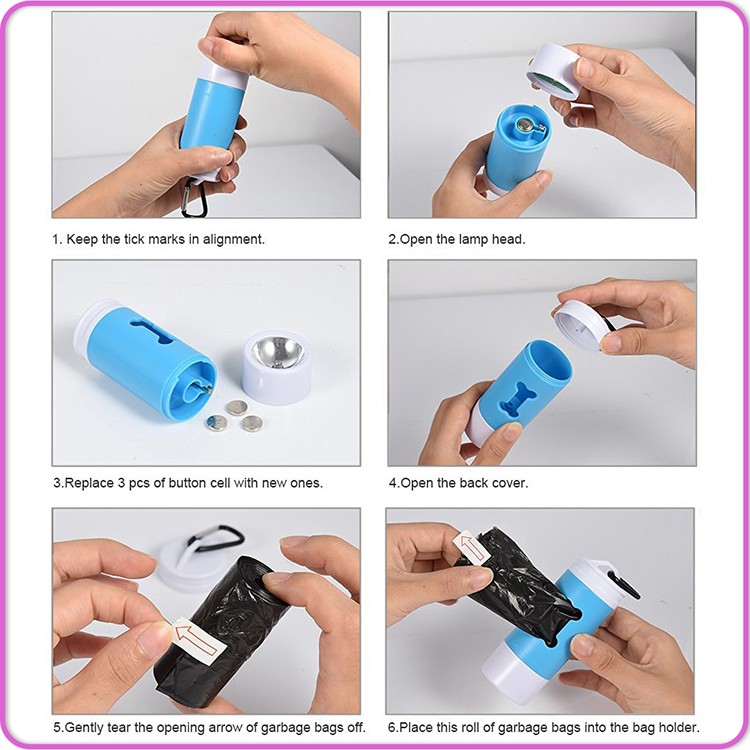 1. Keep the tick marks in alignment.

2.Open the lamp head.

3.Replace 3 pcs of button cell with new ones.

4.Open the back cover.

5.Gently tear the opening arrow of garbage bags off.

6.Place this roll of garbage bags into the bag holder.