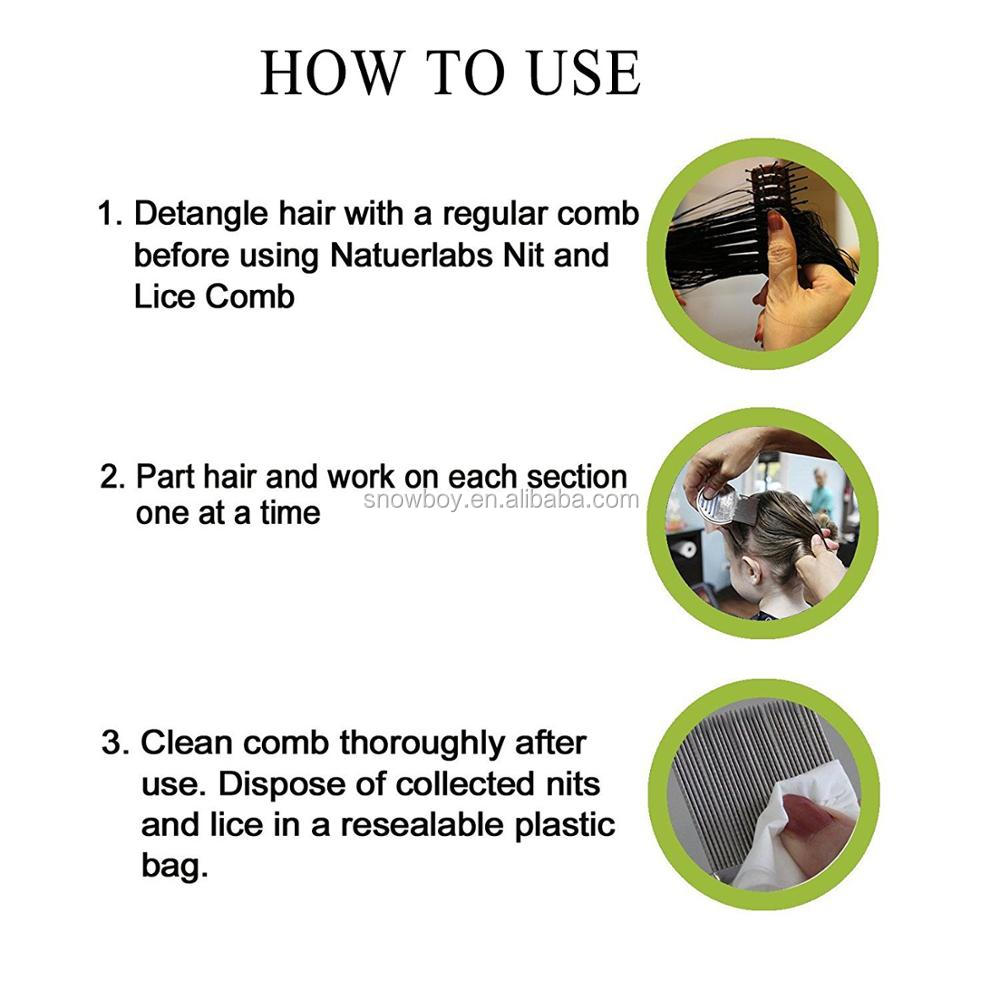 HOW TO USE

1. Detangle hair with a regular comb before using Natuerlabs Nit and Lice Comb

2. Part hair and work on each section one at a time

snowboy.en.alibaba.com

3. Clean comb thoroughly after use. Dispose of collected nits and lice in a resealable plastic bag.