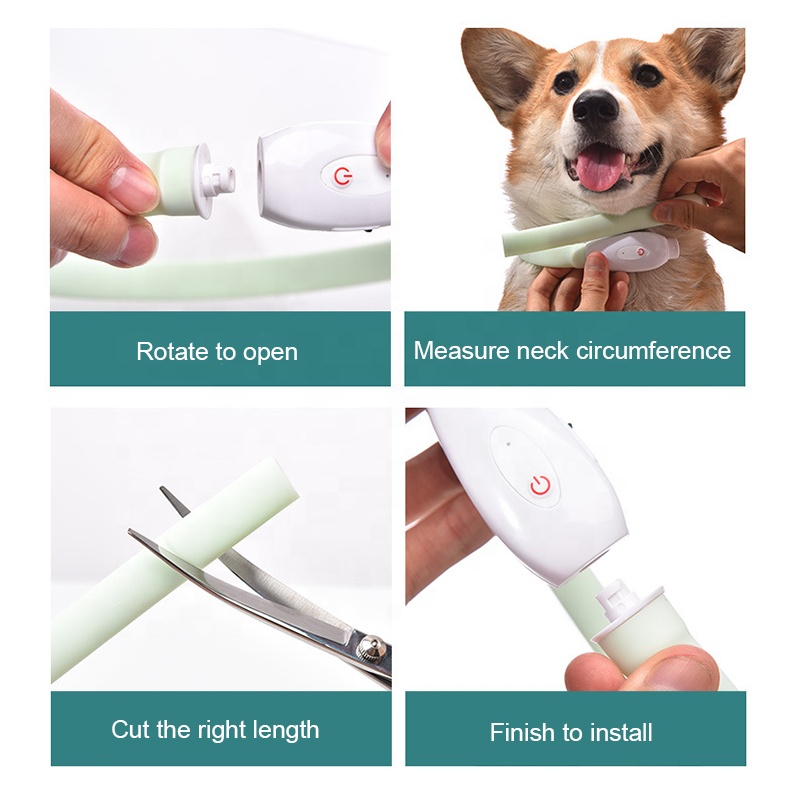 Rotate to open

Measure neck circumference

Cut the right length

Finish to install