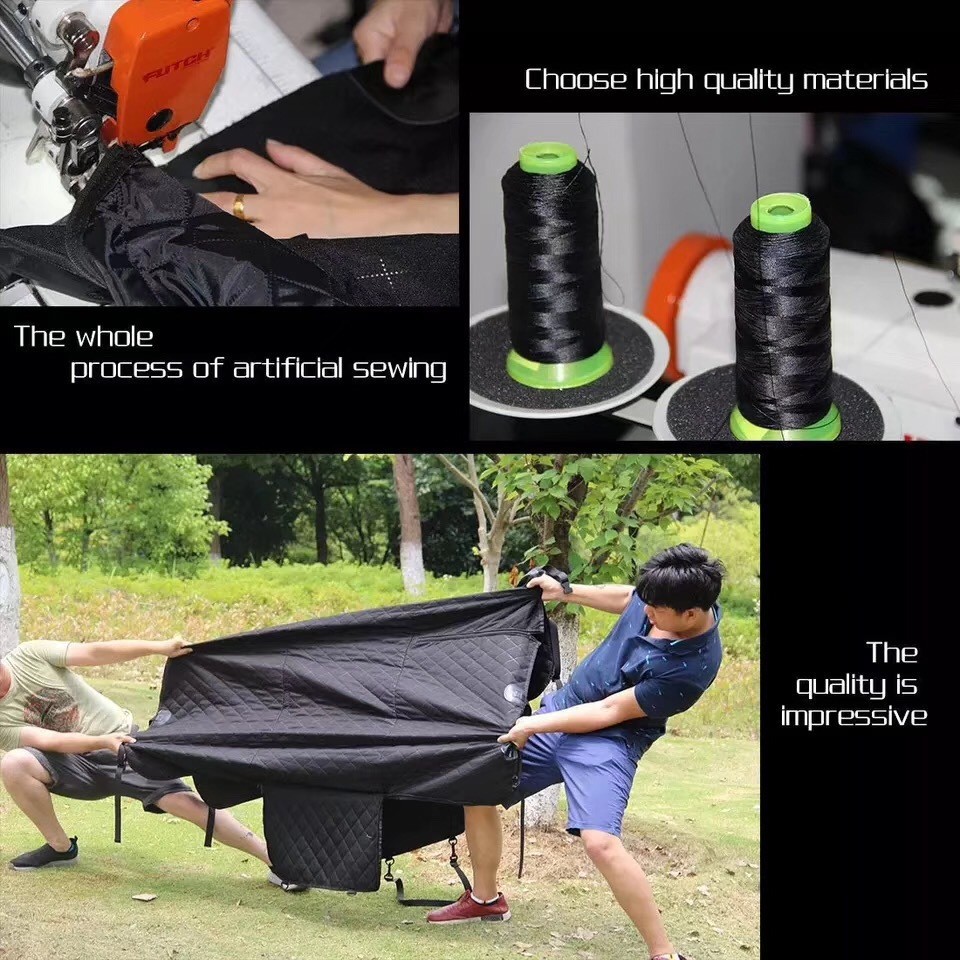 FUTCH

Choose high quality materials

The whole process of artificial sewing

The quality is impressive