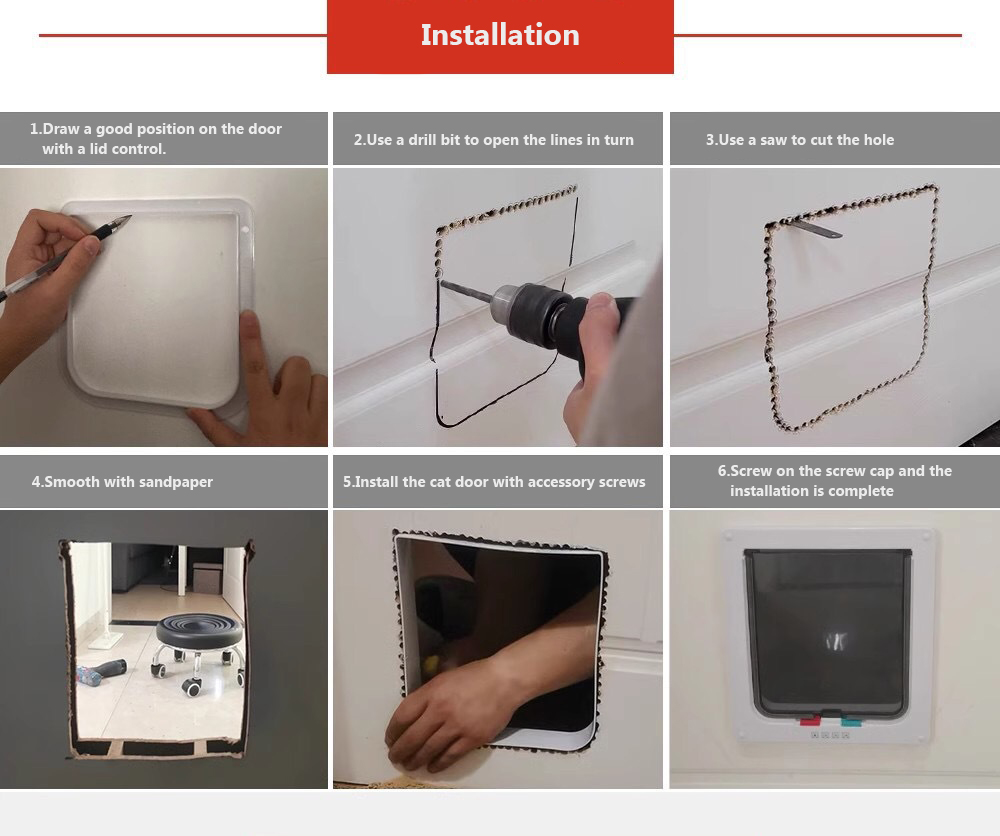 Installation

1.Draw a good position on the door with a lid control.

2.Use a drill bit to open the lines in turn

3.Use a saw to cut the hole

4.Smooth with sandpaper

5.Install the cat door with accessory screws

6.Screw on the screw cap and the installation is complete