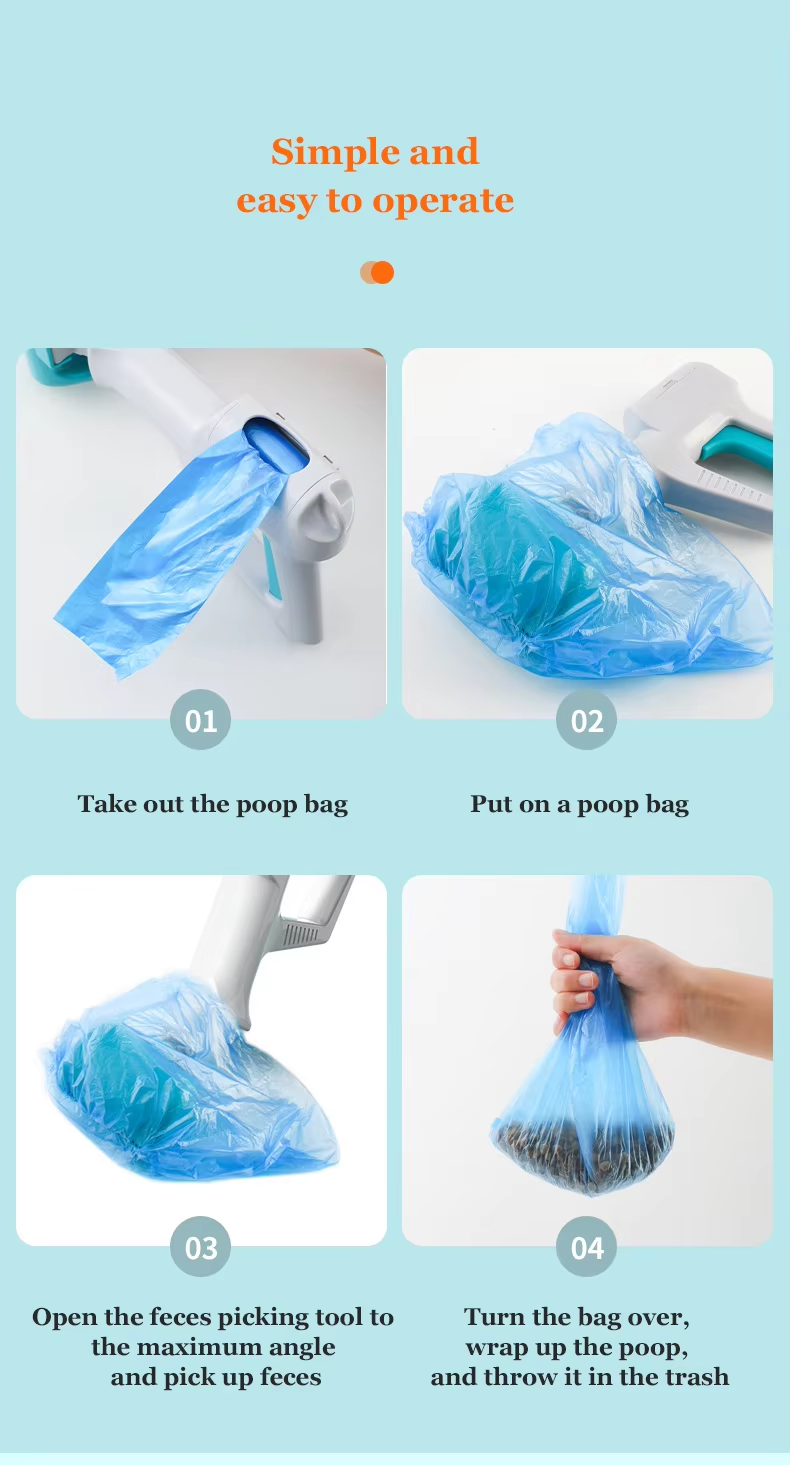 Simple and easy to operate

01

Take out the poop bag

02

Put on a poop bag

03

Open the feces picking tool to the maximum angle and pick up feces

04

Turn the bag over, wrap up the poop, and throw it in the trash