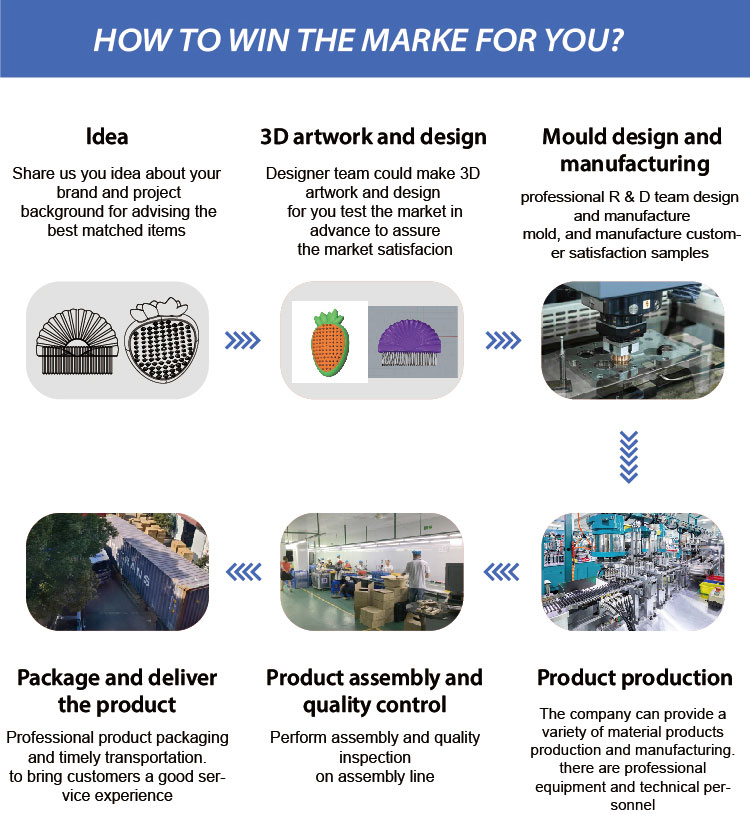 HOW TO WIN THE MARKE FOR YOU?

Idea

Share us you idea about your brand and project background for advising the best matched items

3D artwork and design

Designer team could make 3D artwork and design for you test the market in advance to assure the market satisfacion

Mould design and manufacturing

professional R & D team design and manufacture mold, and manufacture customer satisfaction samples

Package and deliver the product

Professional product packaging and timely transportation. to bring customers a good service experience

Product assembly and quality control

Perform assembly and quality inspection on assembly line

Product production

The company can provide a variety of material products production and manufacturing. there are professional equipment and technical personnel