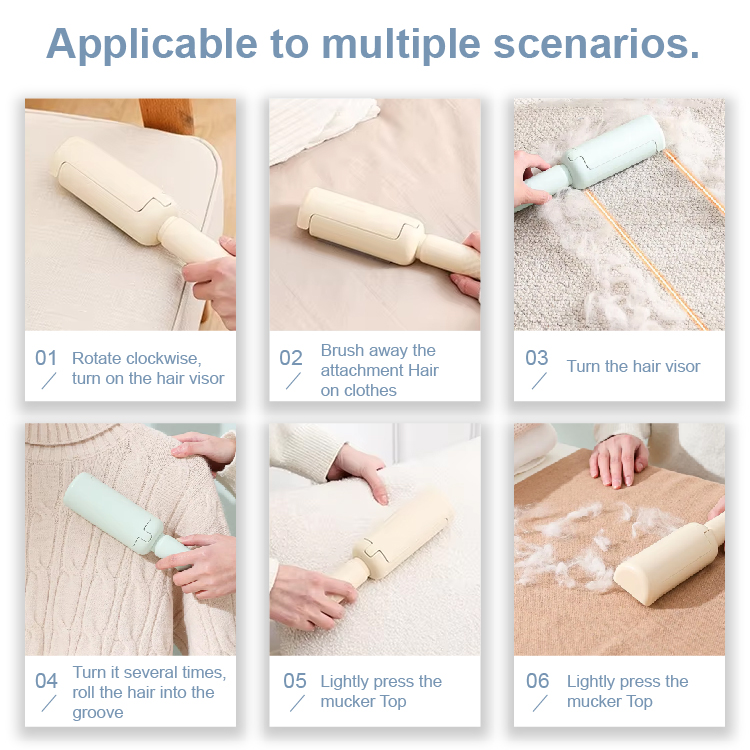 Applicable to multiple scenarios.

01 / Rotate clockwise, turn on the hair visor

02 / Brush away the attachment Hair on clothes

03 / Turn the hair visor

04 / Turn it several times, roll the hair into the groove

05 / Lightly press the mucker Top

06 / Lightly press the mucker Top