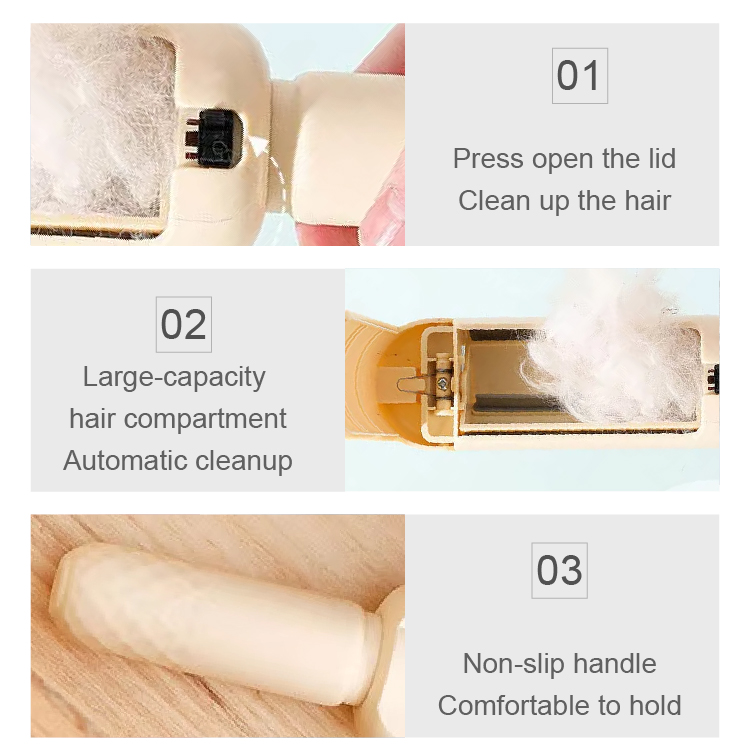 01

Press open the lid
Clean up the hair

02

Large-capacity
hair compartment
Automatic cleanup

03

Non-slip handle
Comfortable to hold