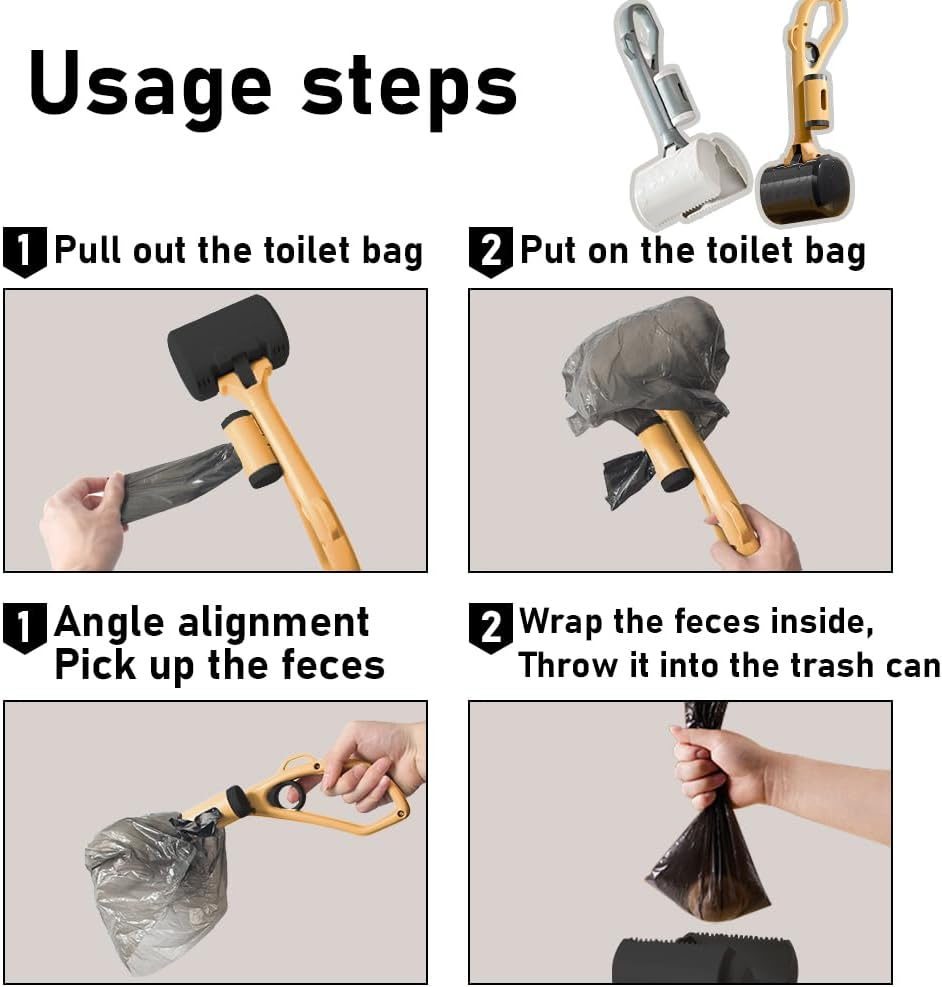 Usage steps

1 Pull out the toilet bag

2 Put on the toilet bag

1 Angle alignment
Pick up the feces

2 Wrap the feces inside,
Throw it into the trash can