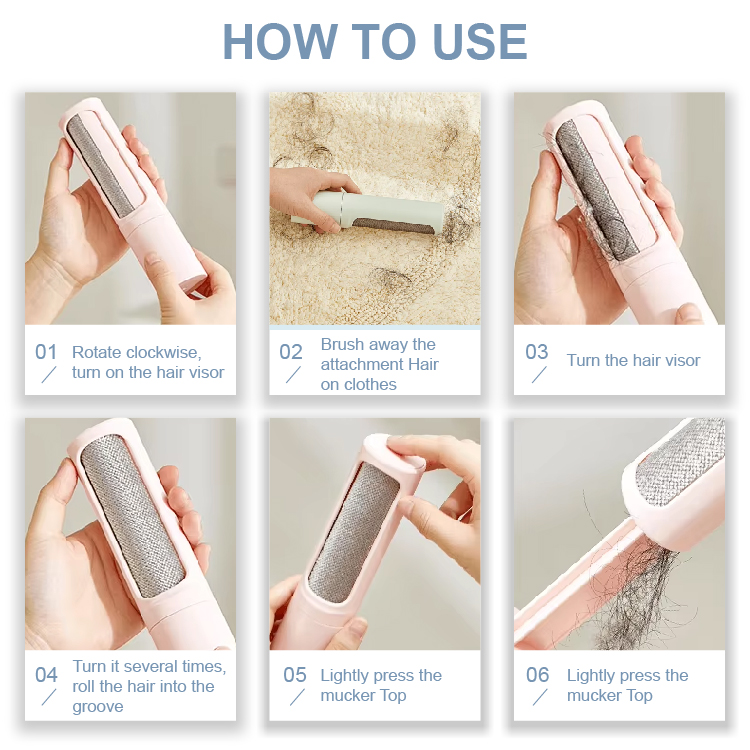 HOW TO USE

01 / Rotate clockwise, turn on the hair visor

02 / Brush away the attachment Hair on clothes

03 / Turn the hair visor

04 / Turn it several times, roll the hair into the groove

05 / Lightly press the mucker Top

06 / Lightly press the mucker Top