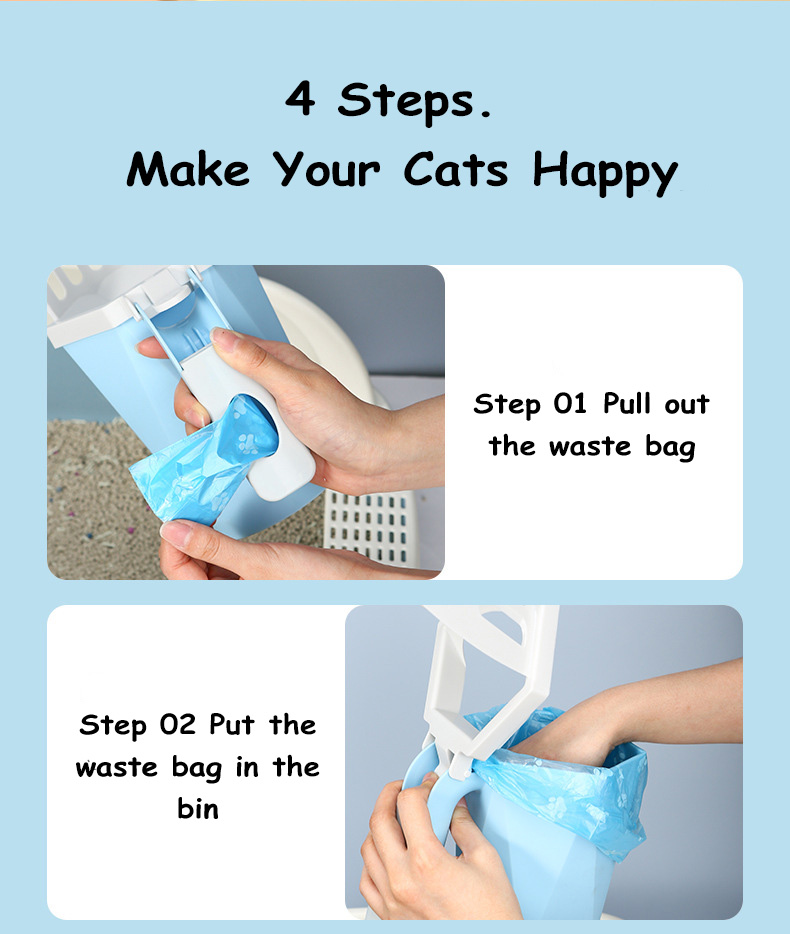 4 Steps.
Make Your Cats Happy

Step 01 Pull out the waste bag

Step 02 Put the waste bag in the bin