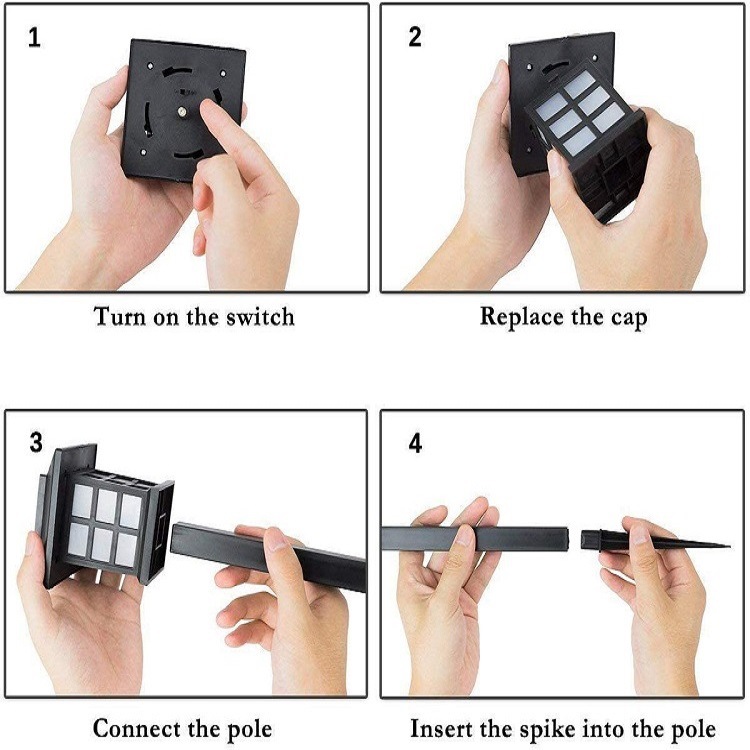 1

Turn on the switch

2

Replace the cap

3

Connect the pole

4

Insert the spike into the pole