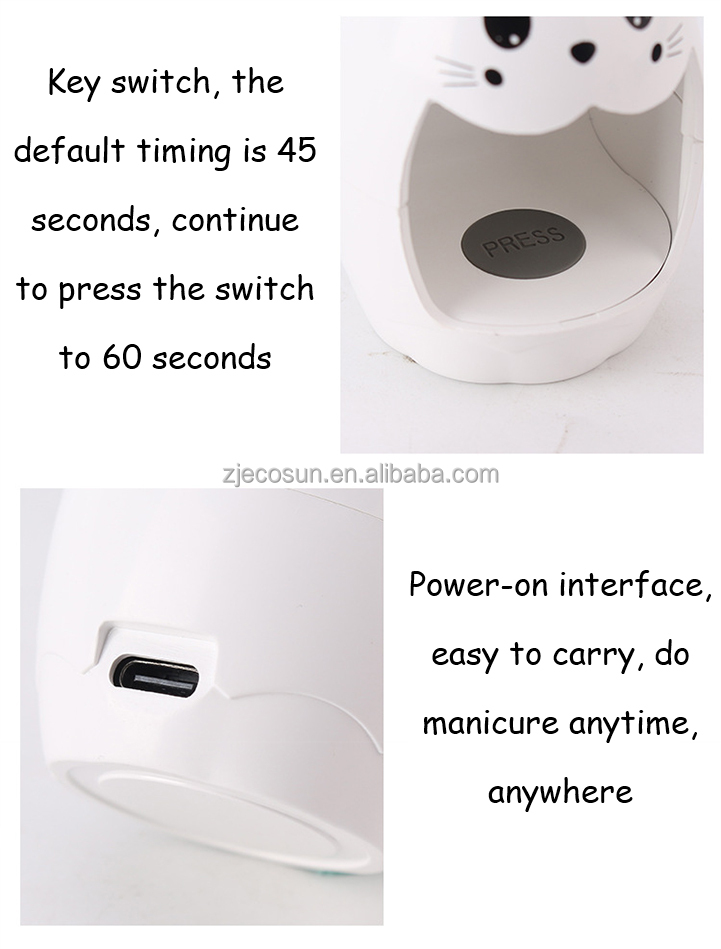 Key switch, the default timing is 45 seconds, continue to press the switch to 60 seconds

PRESS

zjecosun.en.alibaba.com

Power-on interface, easy to carry, do manicure anytime, anywhere