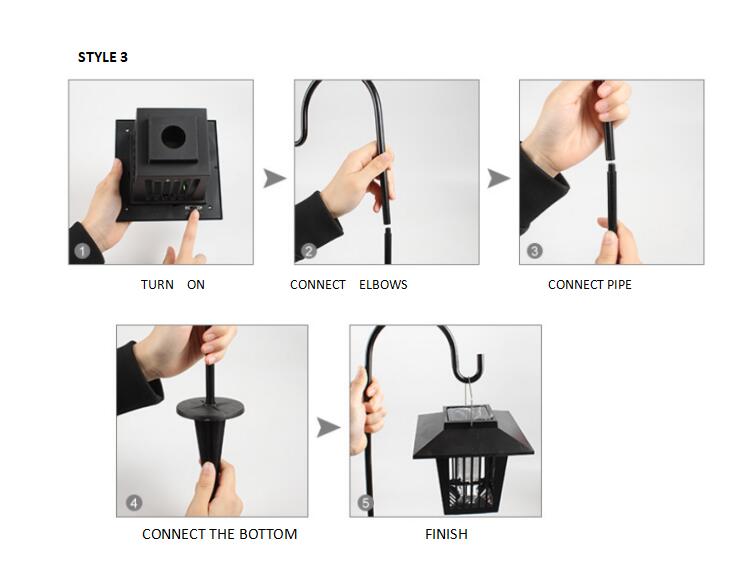 STYLE 3

1

TURN ON

2

CONNECT ELBOWS

3

CONNECT PIPE

4

CONNECT THE BOTTOM

5

FINISH