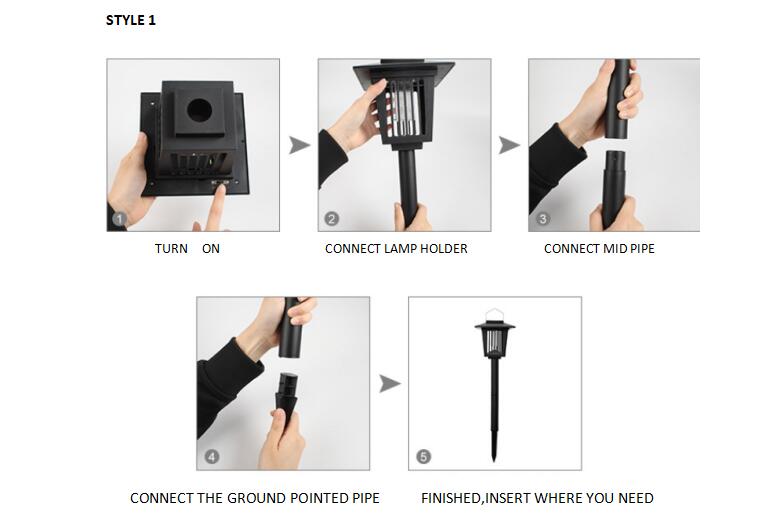 STYLE 1

1

TURN ON

2

CONNECT LAMP HOLDER

3

CONNECT MID PIPE

4

CONNECT THE GROUND POINTED PIPE

5

FINISHED,INSERT WHERE YOU NEED