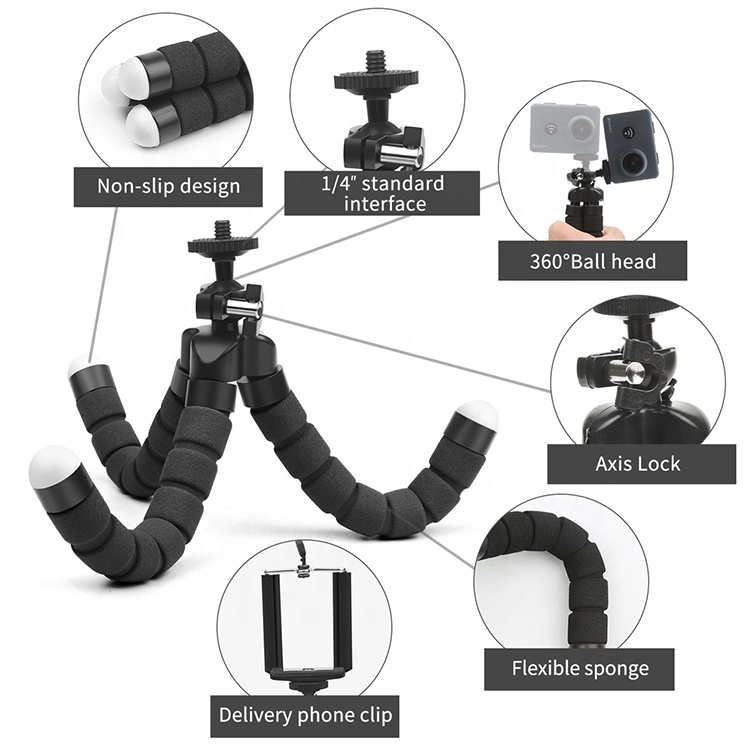 Non-slip design

1/4" standard interface

360°Ball head

Axis Lock

Flexible sponge

Delivery phone clip