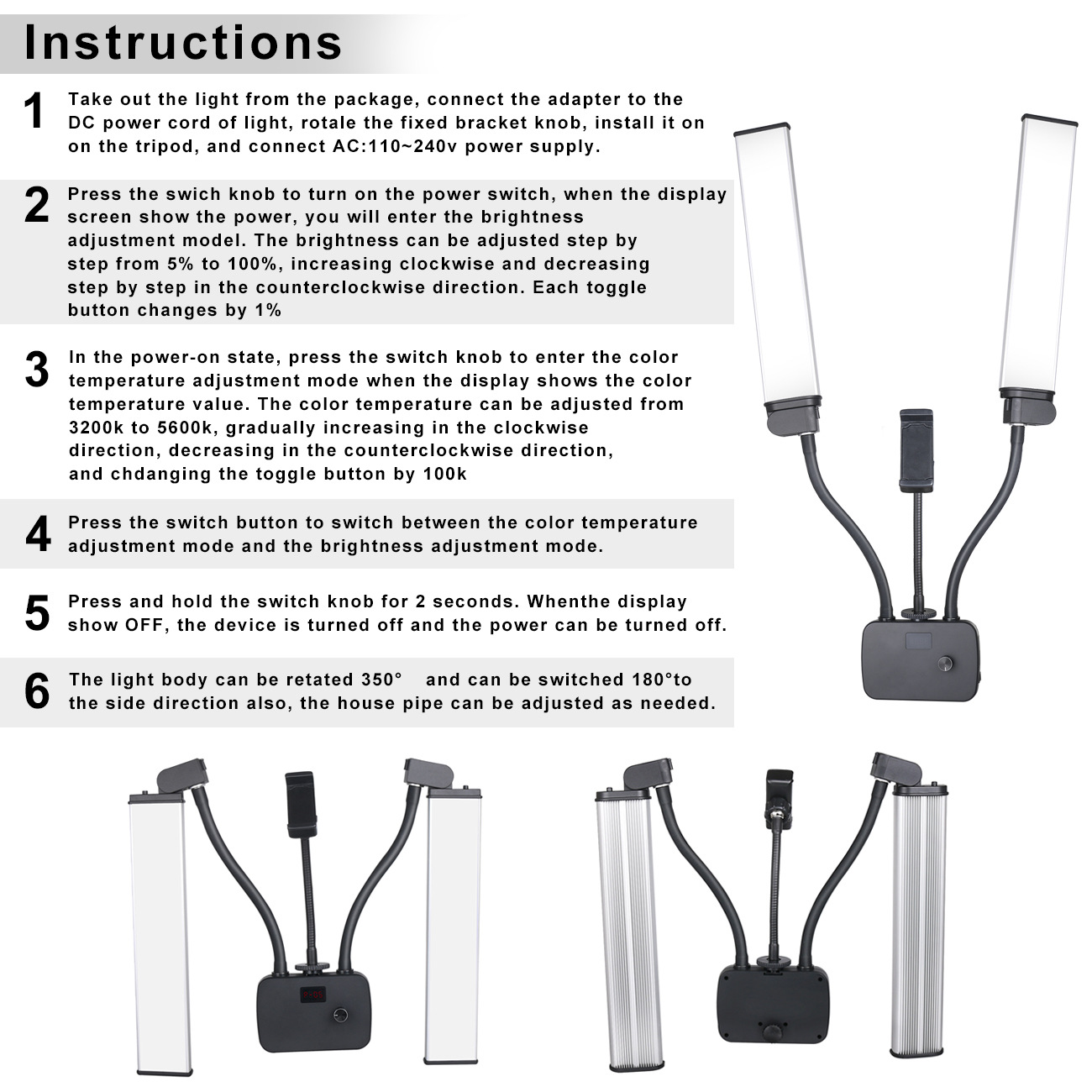 Instructions

1 Take out the light from the package, connect the adapter to the DC power cord of light, rotale the fixed bracket knob, install it on on the tripod, and connect AC:110~240v power supply.

2 Press the swich knob to turn on the power switch, when the display screen show the power, you will enter the brightness adjustment model. The brightness can be adjusted step by step from 5% to 100%, increasing clockwise and decreasing step by step in the counterclockwise direction. Each toggle button changes by 1%

3 In the power-on state, press the switch knob to enter the color temperature adjustment mode when the display shows the color temperature value. The color temperature can be adjusted from 3200k to 5600k, gradually increasing in the clockwise direction, decreasing in the counterclockwise direction, and chdanging the toggle button by 100k

4 Press the switch button to switch between the color temperature adjustment mode and the brightness adjustment mode.

5 Press and hold the switch knob for 2 seconds. Whenthe display show OFF, the device is turned off and the power can be turned off.

6 The light body can be retated 350° and can be switched 180°to the side direction also, the house pipe can be adjusted as needed.