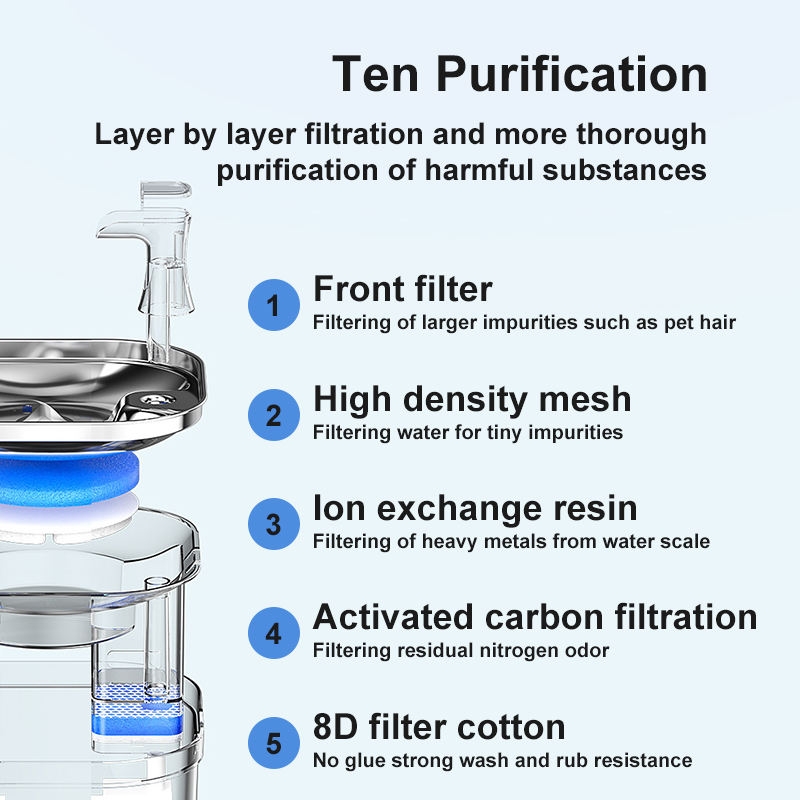 Ten Purification

Layer by layer filtration and more thorough purification of harmful substances

1
Front filter
Filtering of larger impurities such as pet hair

2
High density mesh
Filtering water for tiny impurities

3
Ion exchange resin
Filtering of heavy metals from water scale

4
Activated carbon filtration
Filtering residual nitrogen odor

5
8D filter cotton
No glue strong wash and rub resistance