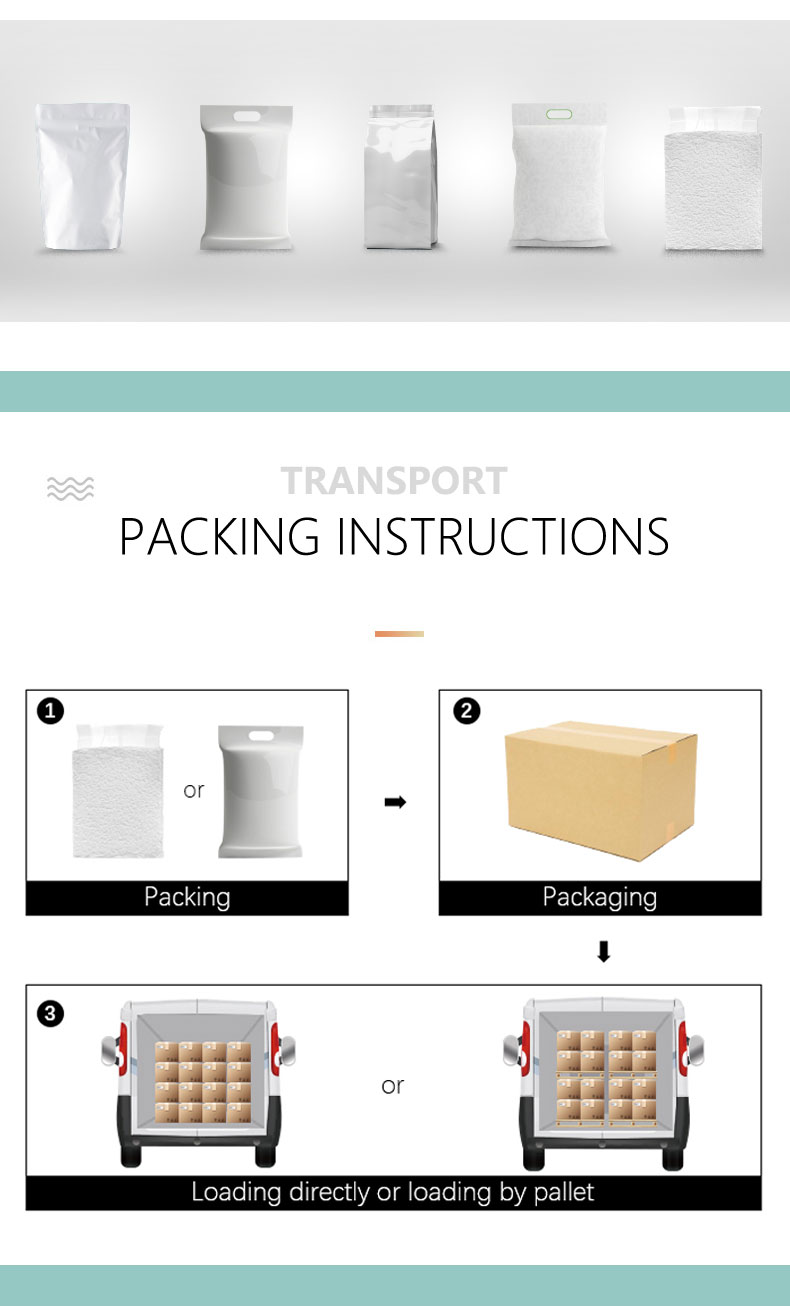 TRANSPORT
PACKING INSTRUCTIONS

1
or
Packing

2
Packaging

3
or
Loading directly or loading by pallet