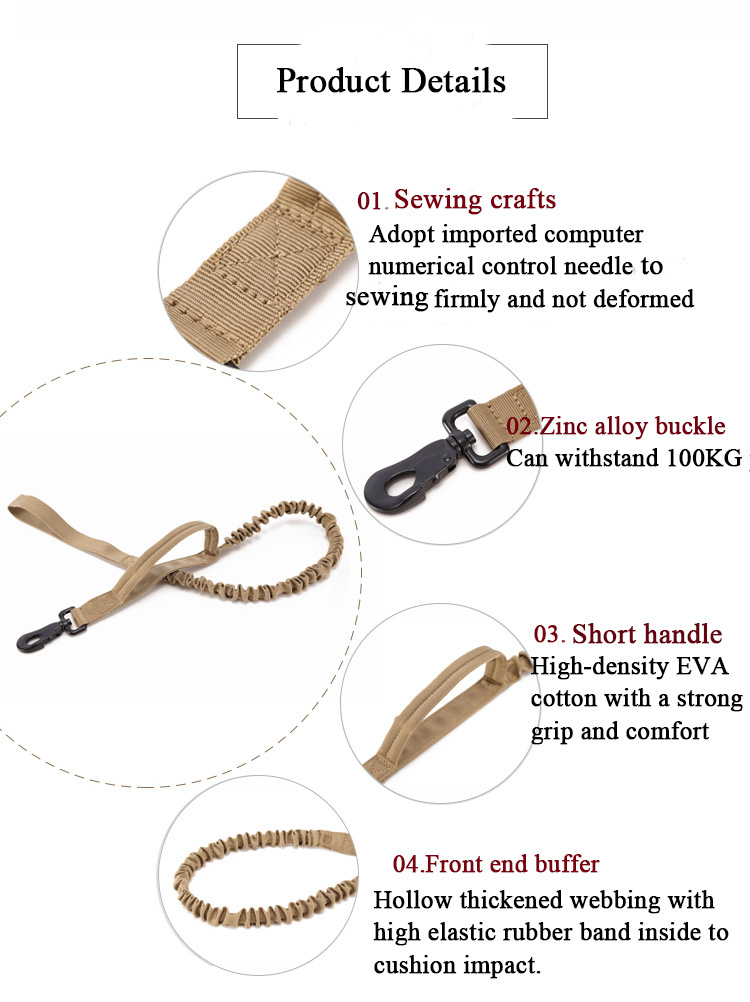 Product Details

01. Sewing crafts
Adopt imported computer numerical control needle to sewing firmly and not deformed

02.Zinc alloy buckle
Can withstand 100KG

03. Short handle
High-density EVA cotton with a strong grip and comfort

04.Front end buffer
Hollow thickened webbing with high elastic rubber band inside to cushion impact.